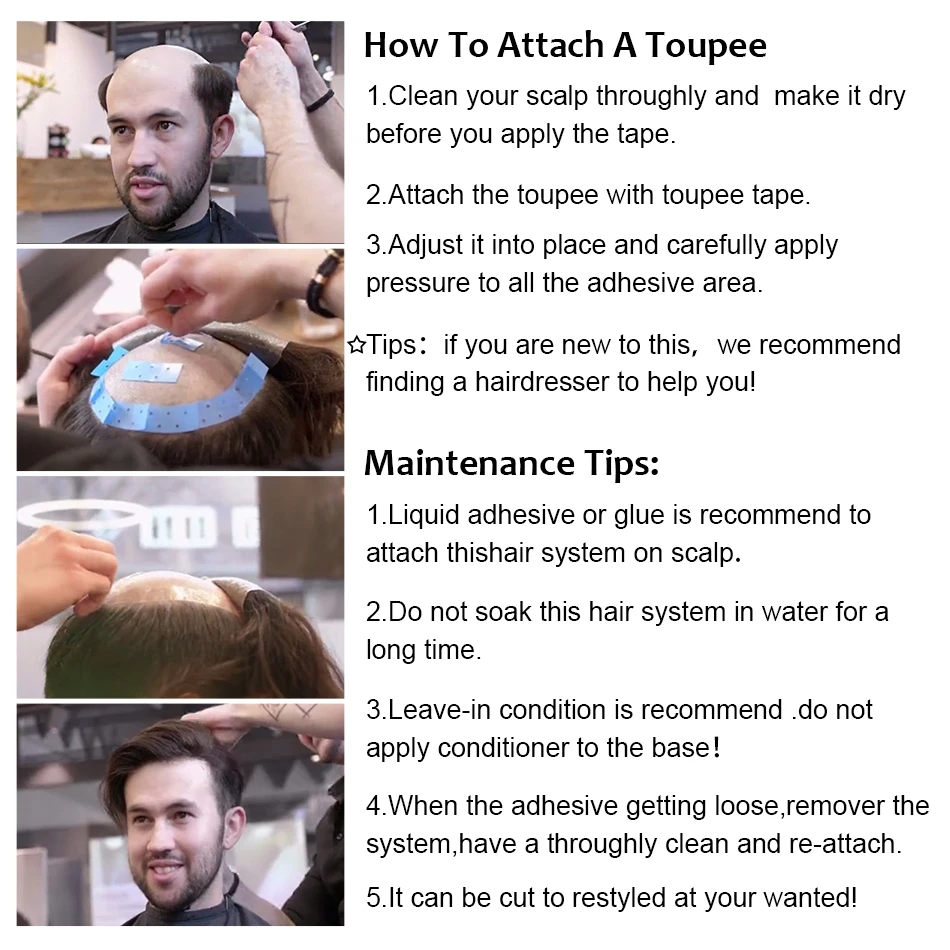 How To Attach A Toupee

1.Clean your scalp throughly and make it dry before you apply the tape.

2.Attach the toupee with toupee tape.

3.Adjust it into place and carefully apply pressure to all the adhesive area.

☆Tips: if you are new to this, we recommend finding a hairdresser to help you!

Maintenance Tips:

1.Liquid adhesive or glue is recommend to attach thishair system on scalp.

2.Do not soak this hair system in water for a long time.

3.Leave-in condition is recommend .do not apply conditioner to the base!

4.When the adhesive getting loose,remover the system,have a throughly clean and re-attach.

5.It can be cut to restyled at your wanted!