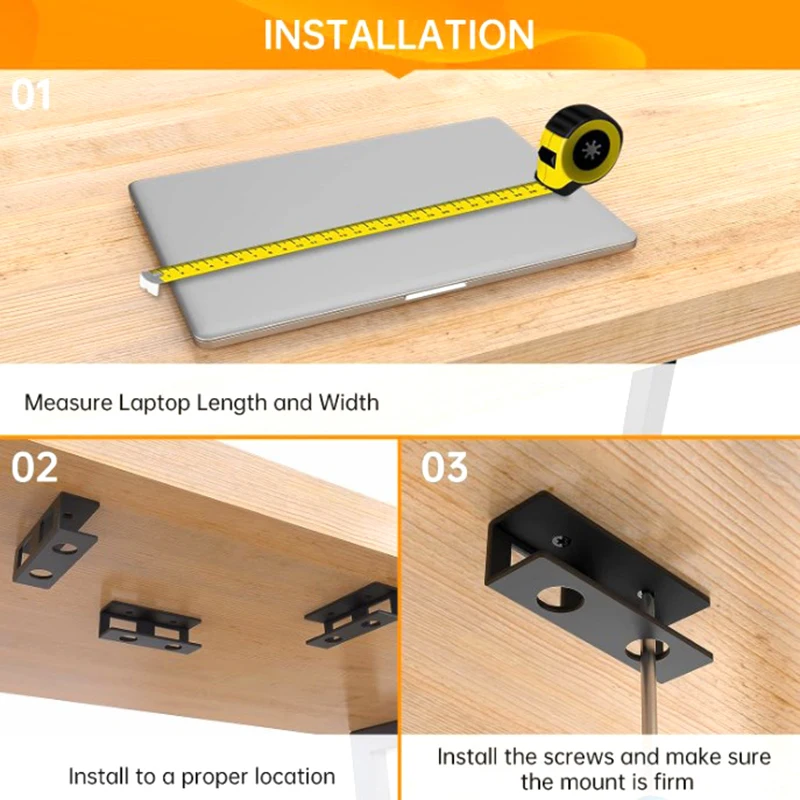 INSTALLATION

01

Measure Laptop Length and Width

02

Install to a proper location

03

Install the screws and make sure the mount is firm