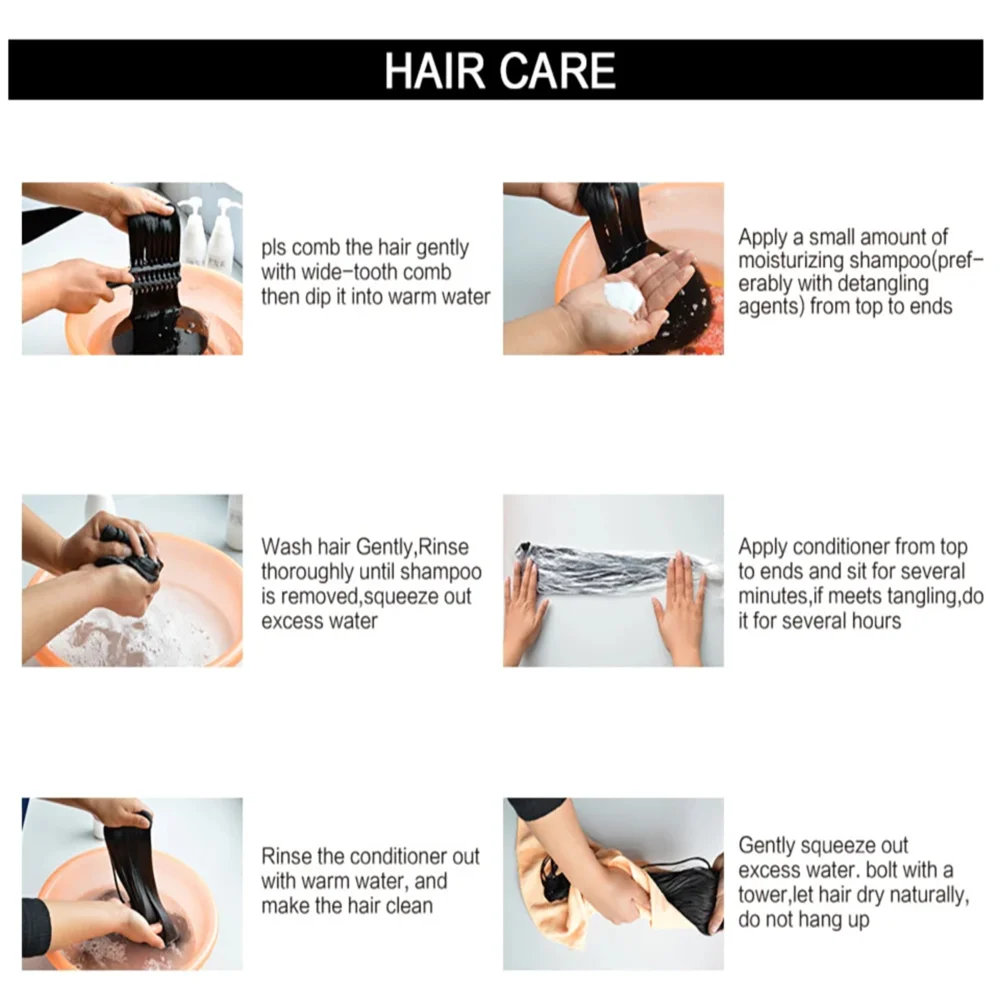 HAIR CARE

pls comb the hair gently with wide-tooth comb then dip it into warm water

Apply a small amount of moisturizing shampoo(preferably with detangling agents) from top to ends

Wash hair Gently,Rinse thoroughly until shampoo is removed,squeeze out excess water

Apply conditioner from top to ends and sit for several minutes,if meets tangling,do it for several hours

Rinse the conditioner out with warm water, and make the hair clean

Gently squeeze out excess water. bolt with a tower,let hair dry naturally, do not hang up