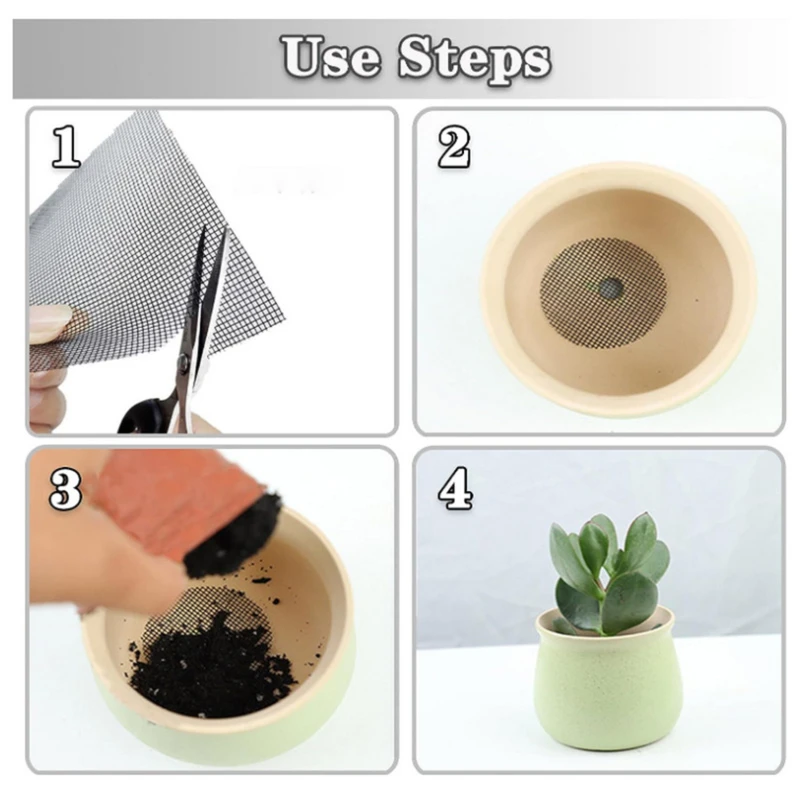 Use Steps

1

2

3

4