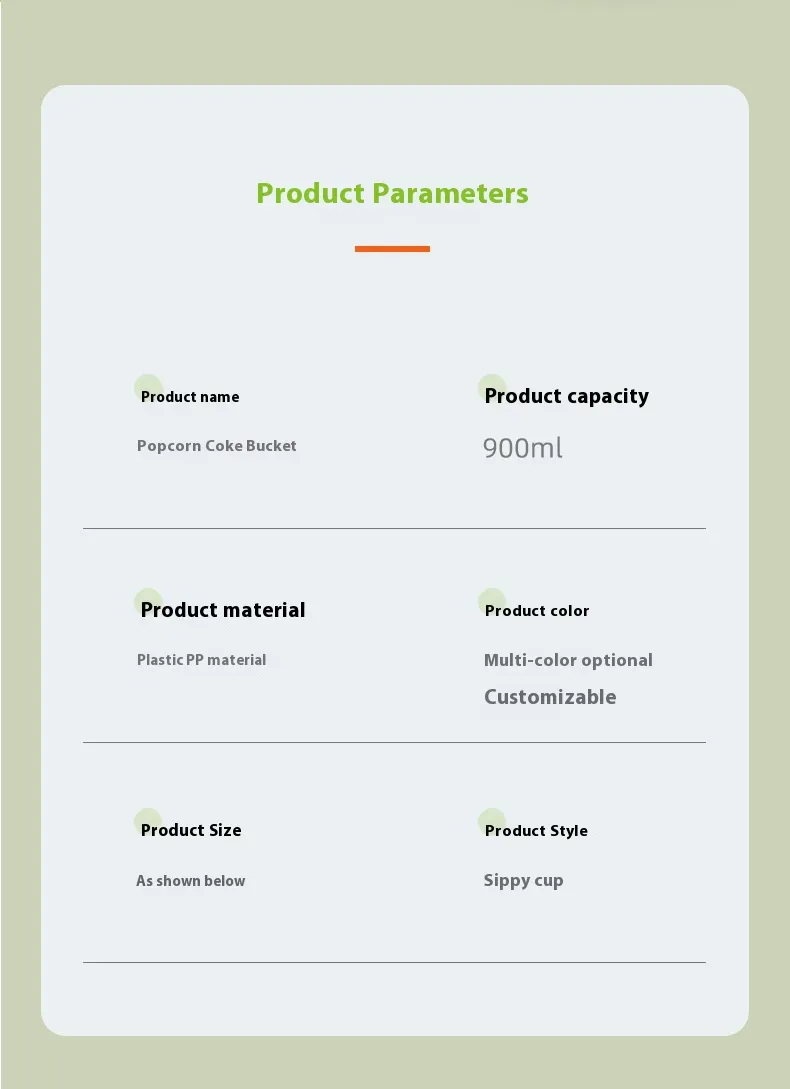 Product Parameters

Product name

Popcorn Coke Bucket

Product capacity

900ml

Product material

Plastic PP material

Product color

Multi-color optional

Customizable

Product Size

As shown below

Product Style

Sippy cup