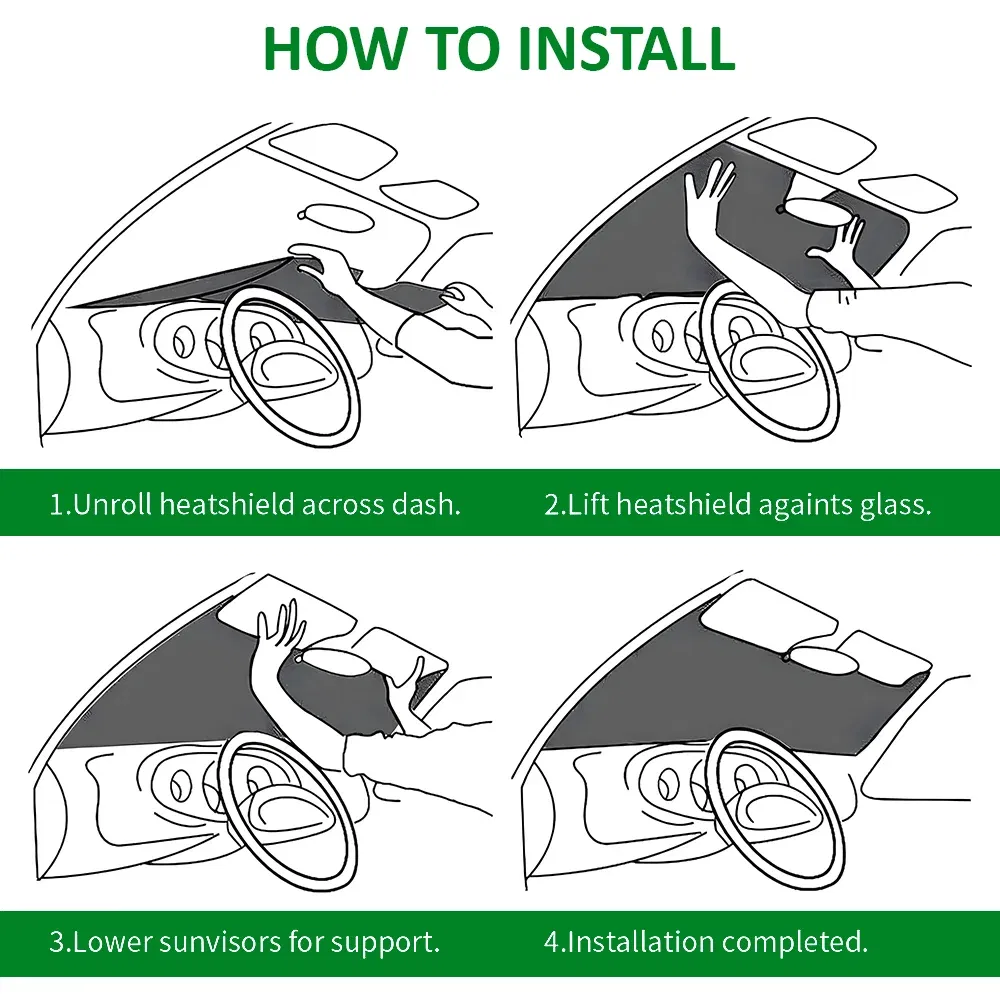 HOW TO INSTALL

1.Unroll heatshield across dash.

2.Lift heatshield againts glass.

3.Lower sunvisors for support.

4.Installation completed.