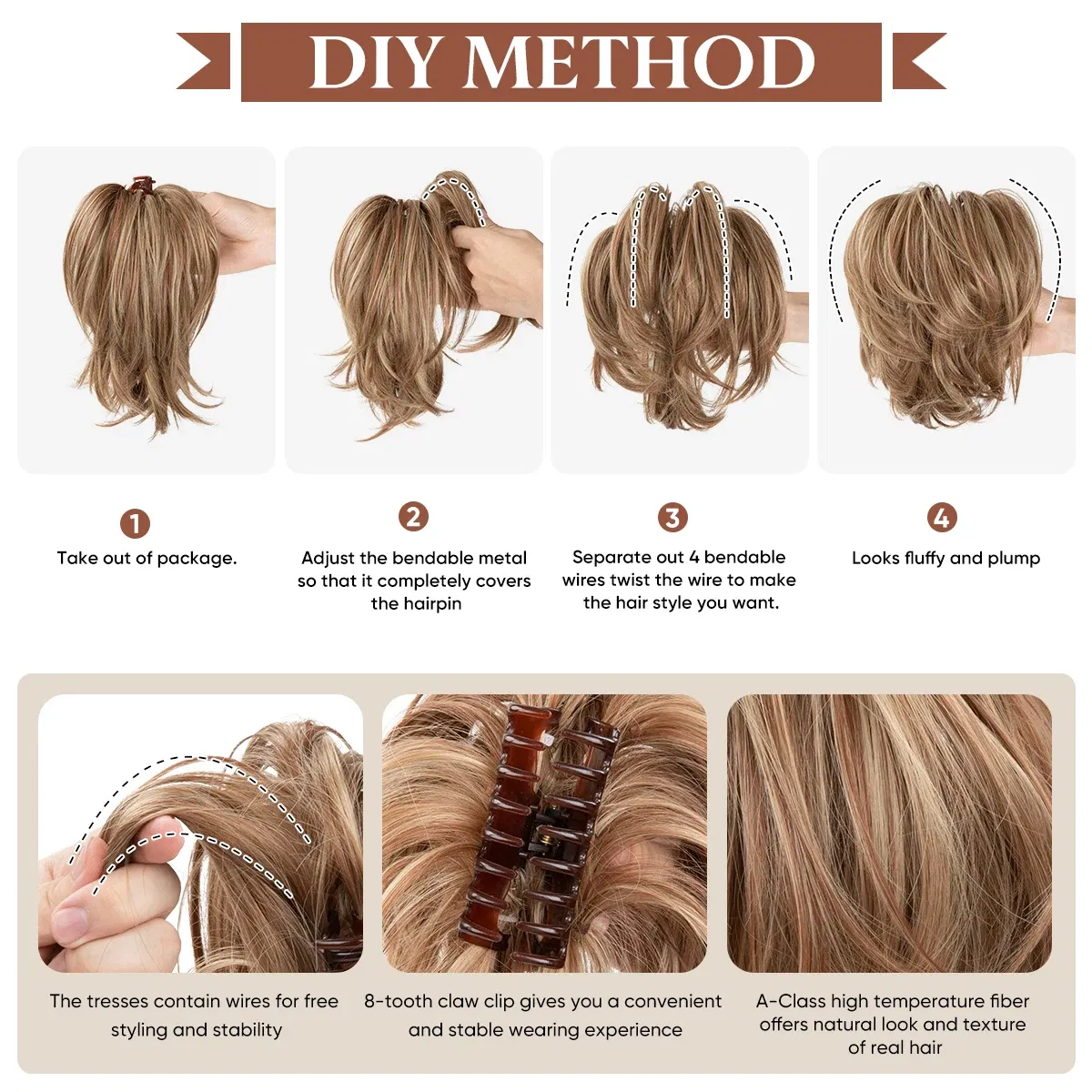 DIY METHOD

1
Take out of package.

2
Adjust the bendable metal so that it completely covers the hairpin

3
Separate out 4 bendable wires twist the wire to make the hair style you want.

4
Looks fluffy and plump

The tresses contain wires for free styling and stability

8-tooth claw clip gives you a convenient and stable wearing experience

A-Class high temperature fiber offers natural look and texture of real hair