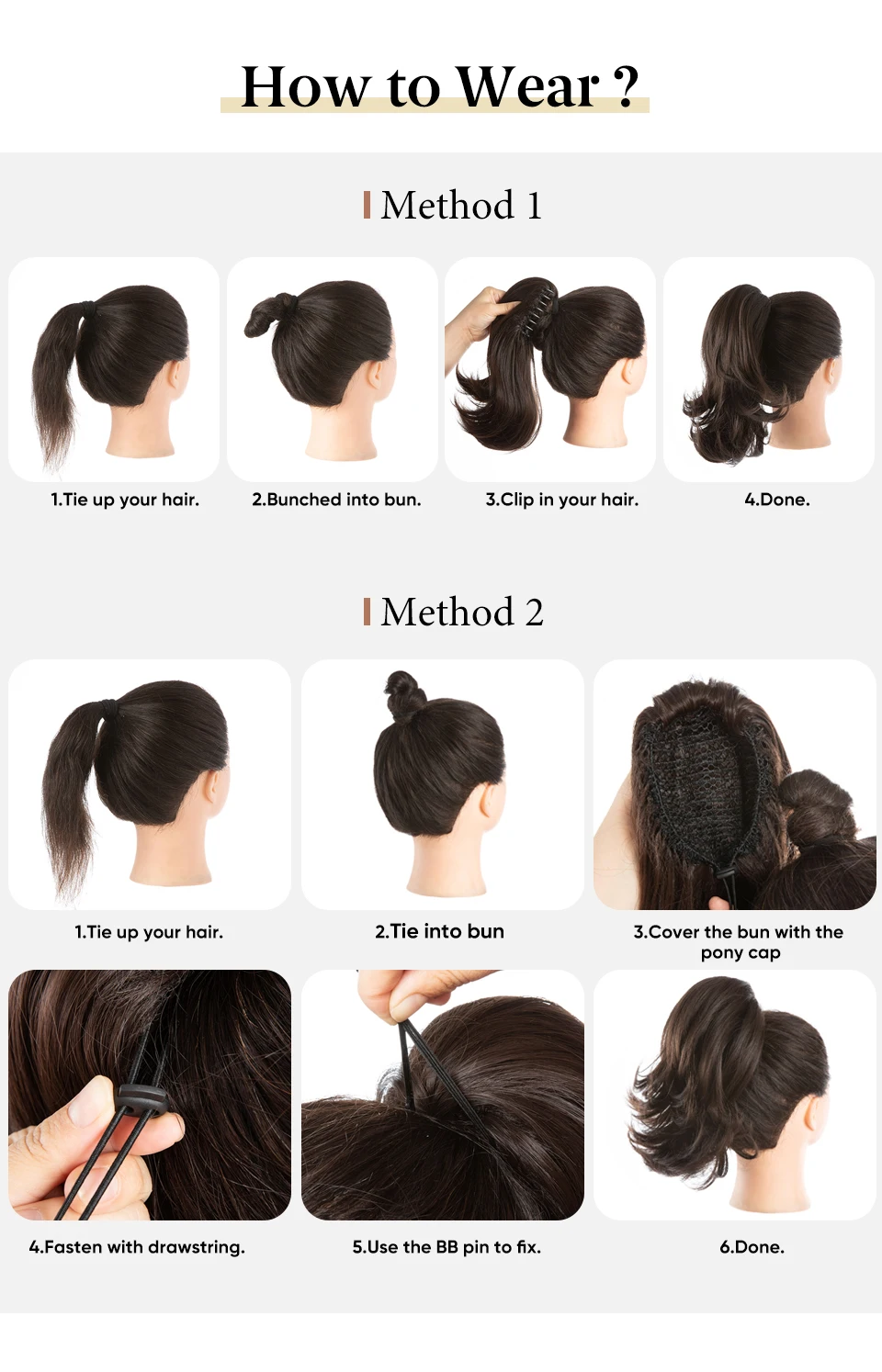 How to Wear ?

Method 1

1.Tie up your hair.

2.Bunched into bun.

3.Clip in your hair.

4.Done.

Method 2

1.Tie up your hair.

2.Tie into bun

3.Cover the bun with the pony cap

4.Fasten with drawstring.

5.Use the BB pin to fix.

6.Done.