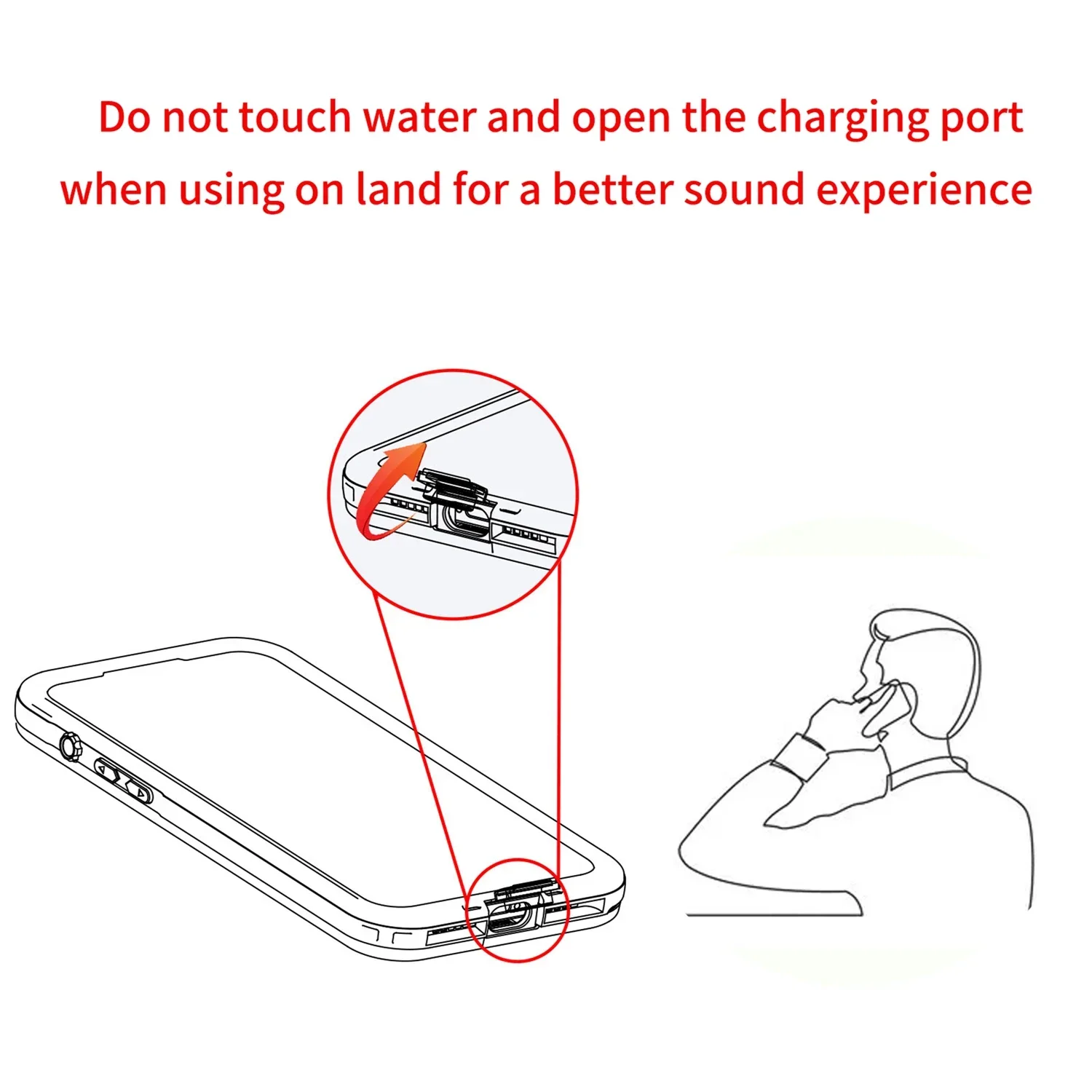 Do not touch water and open the charging port when using on land for a better sound experience