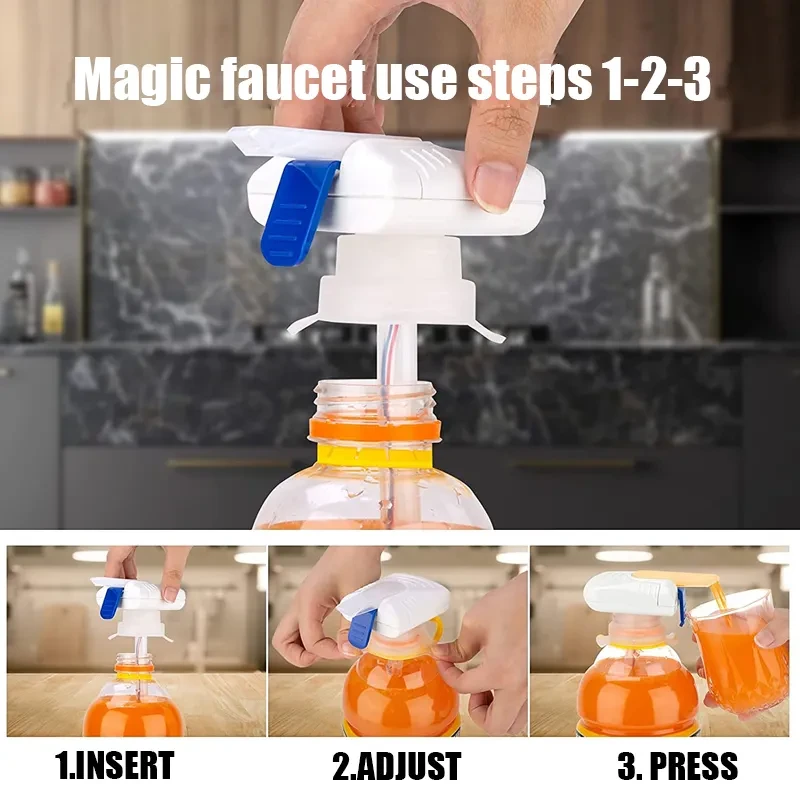 Magic faucet use steps 1-2-3

1.INSERT

2.ADJUST

3. PRESS