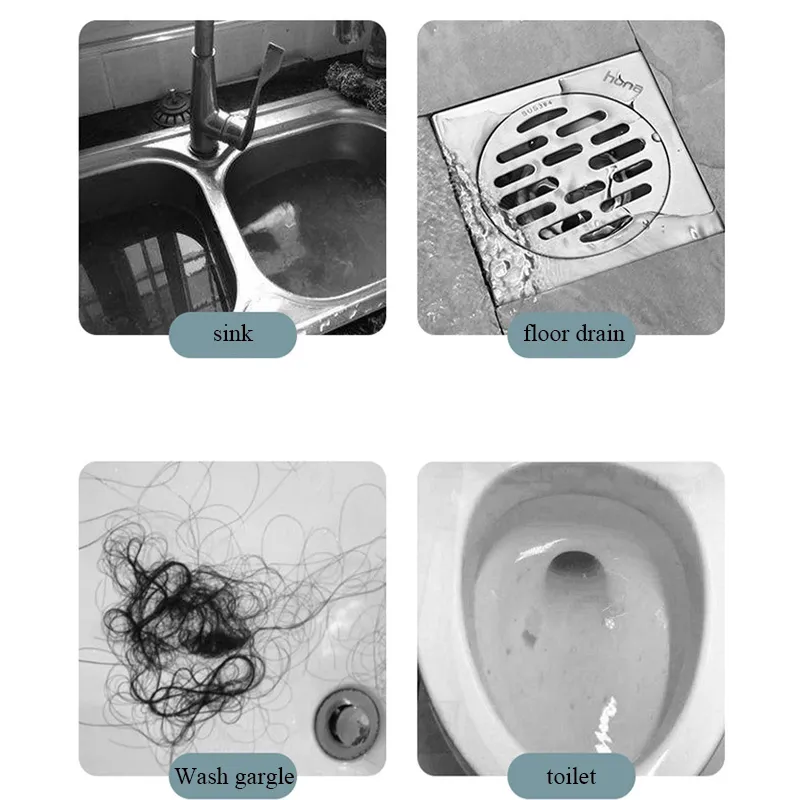 sink

hona

SUS304

floor drain

Wash gargle

toilet