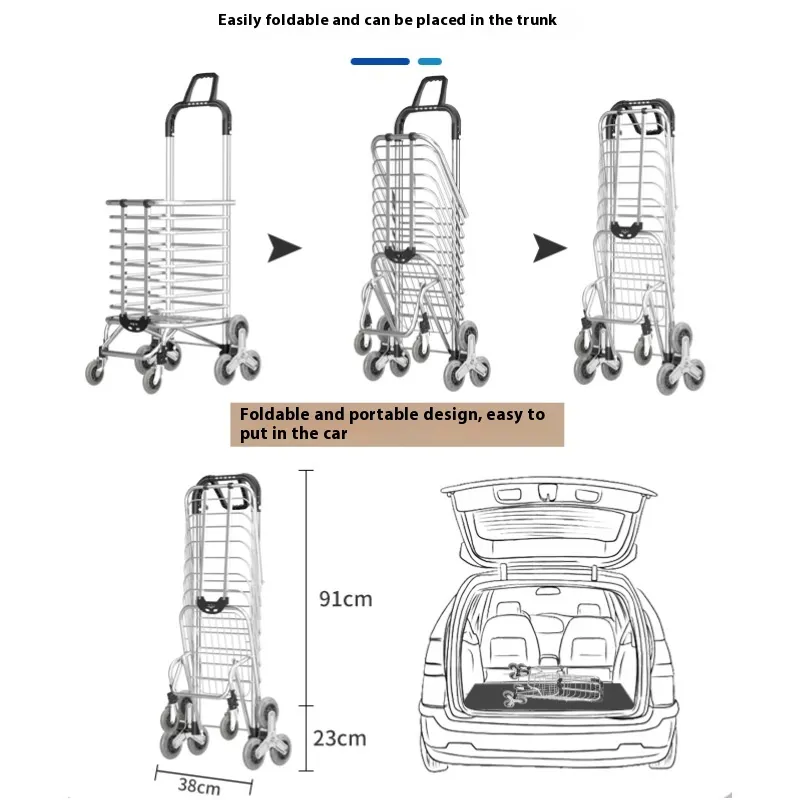 Easily foldable and can be placed in the trunk

Foldable and portable design, easy to put in the car

91cm

23cm

38cm