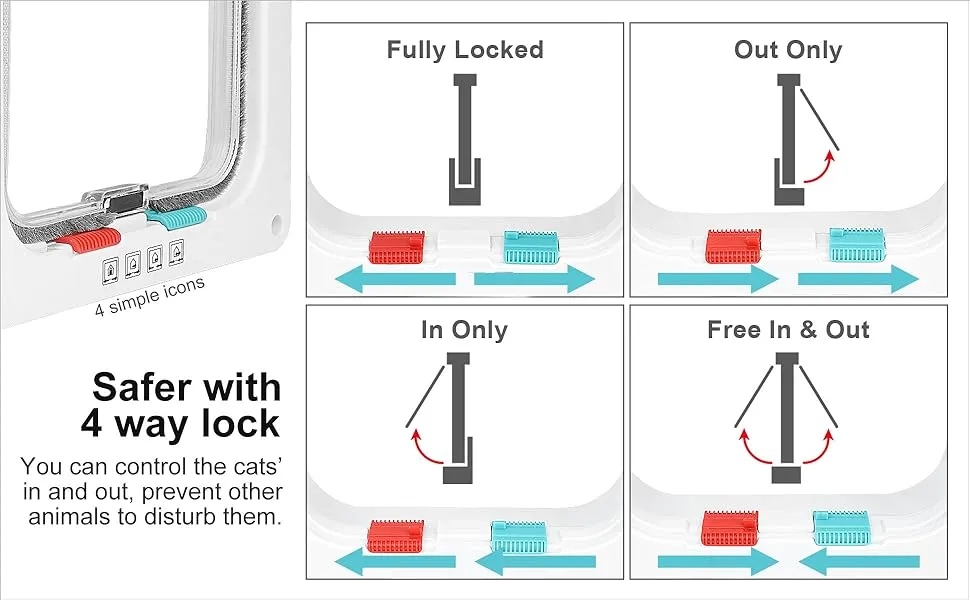 4 simple icons

Safer with 4 way lock

You can control the cats' in and out, prevent other animals to disturb them.

Fully Locked

Out Only

In Only

Free In & Out