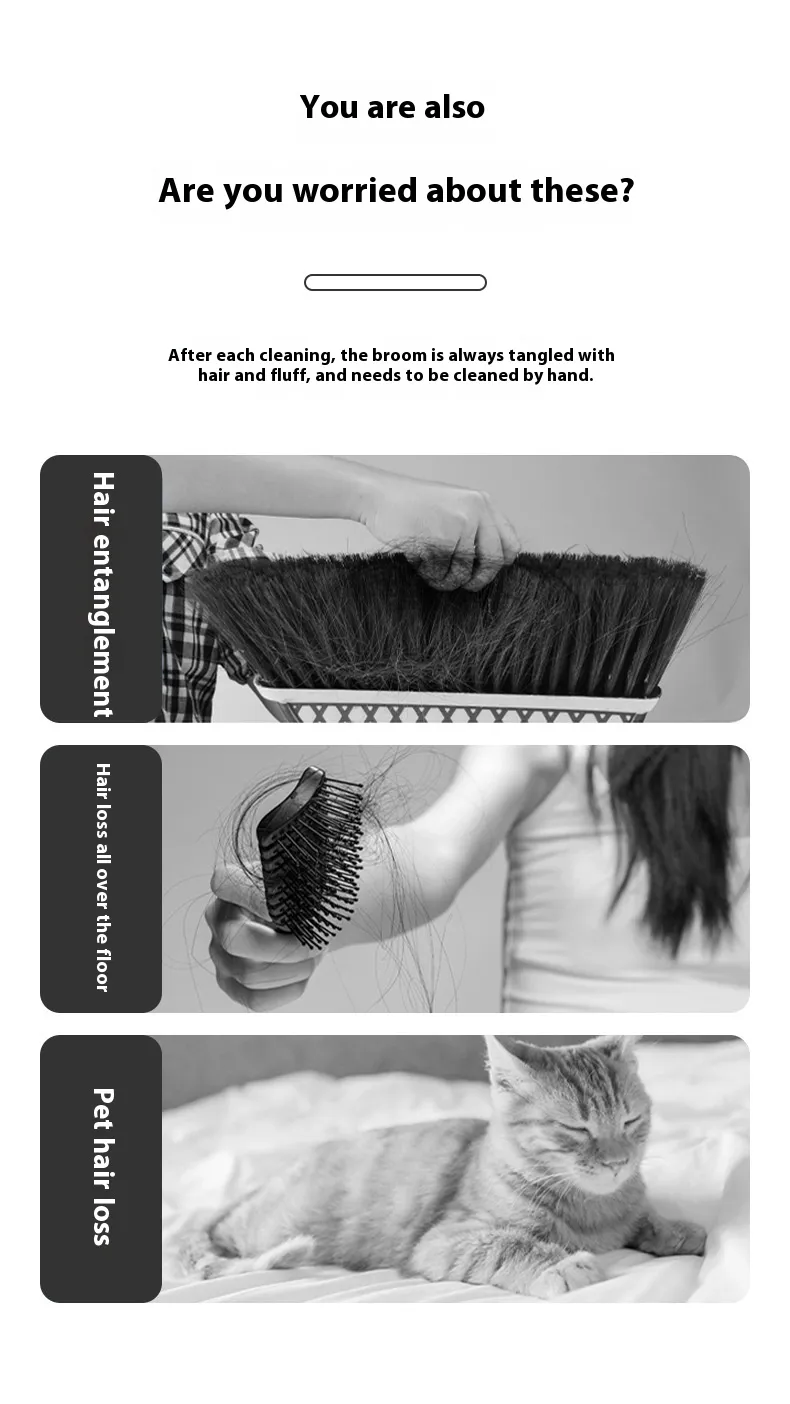 You are also

Are you worried about these?

After each cleaning, the broom is always tangled with hair and fluff, and needs to be cleaned by hand.

Hair entanglement

Hair loss all over the floor

Pet hair loss