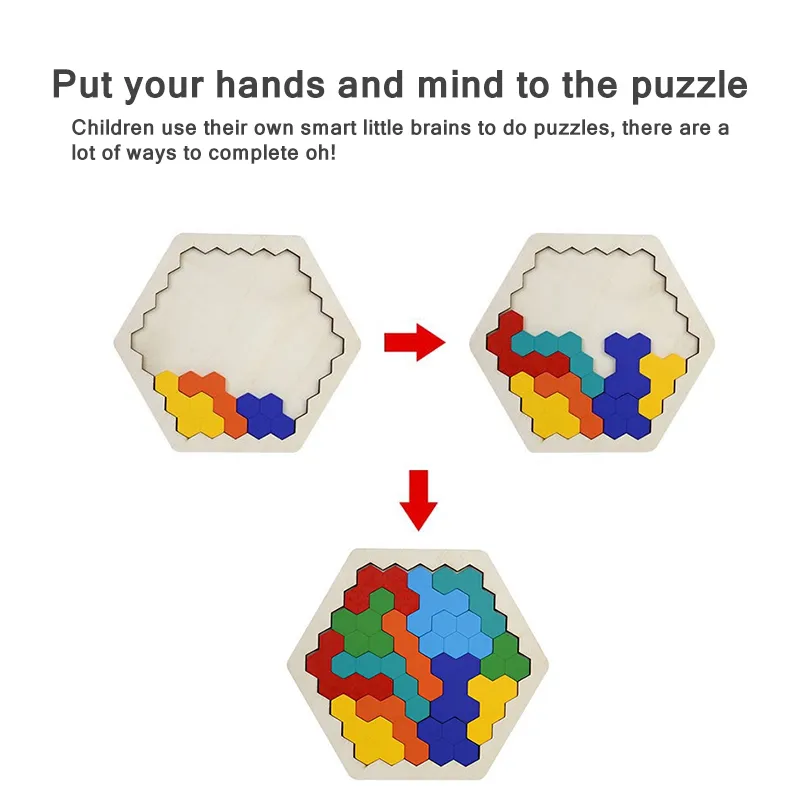 Put your hands and mind to the puzzle

Children use their own smart little brains to do puzzles, there are a lot of ways to complete oh!