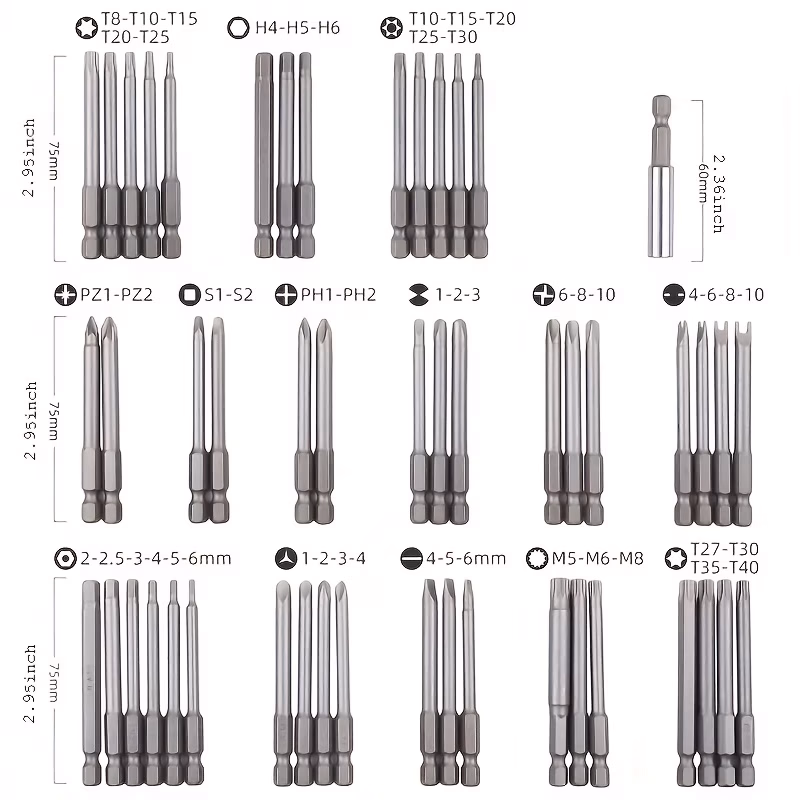 T8-T10-T15
T20-T25

H4-H5-H6

T10-T15-T20
T25-T30

2.95inch
75mm

2.36inch
60mm

PZ1-PZ2

S1-S2

PH1-PH2

1-2-3

6-8-10

4-6-8-10

2.95inch
75mm

2-2.5-3-4-5-6mm

1-2-3-4

4-5-6mm

M5-M6-M8

T27-T30
T35-T40

2.95inch
75mm