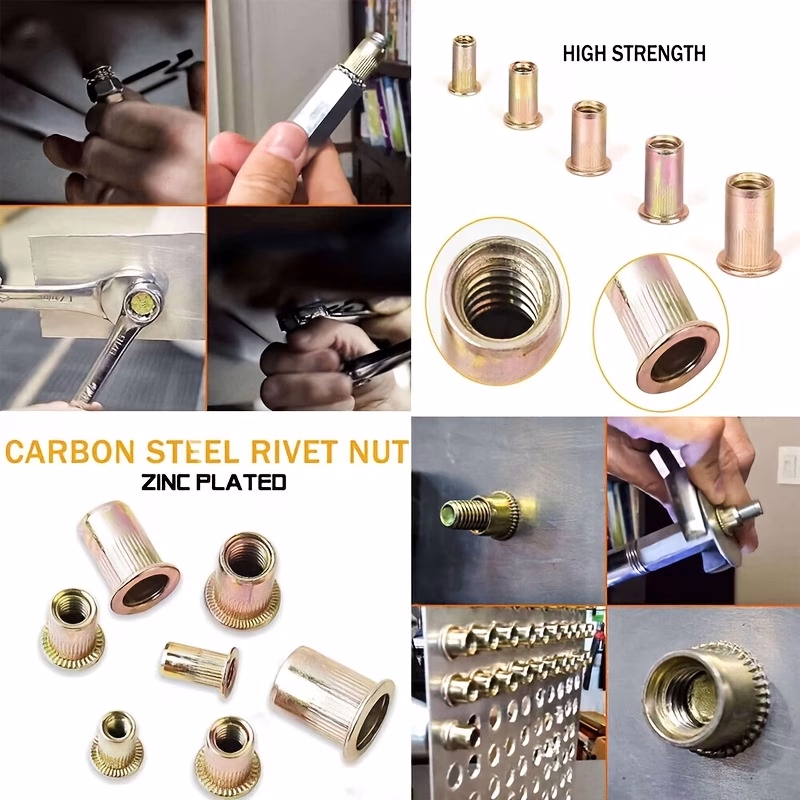 HIGH STRENGTH

CARBON STEEL RIVET NUT

ZINC PLATED