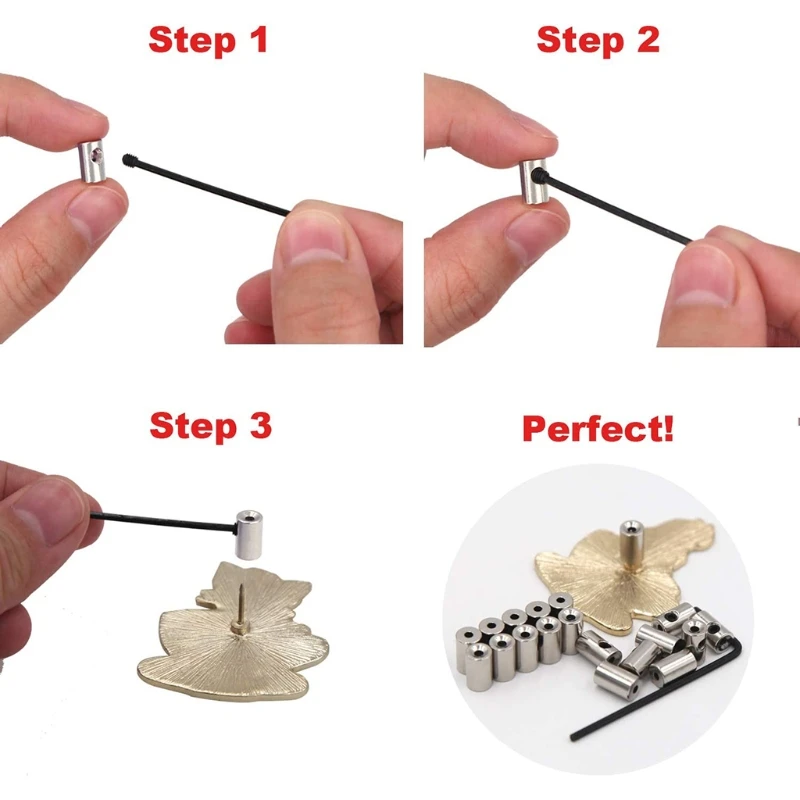 Step 1

Step 2

Step 3

Perfect!