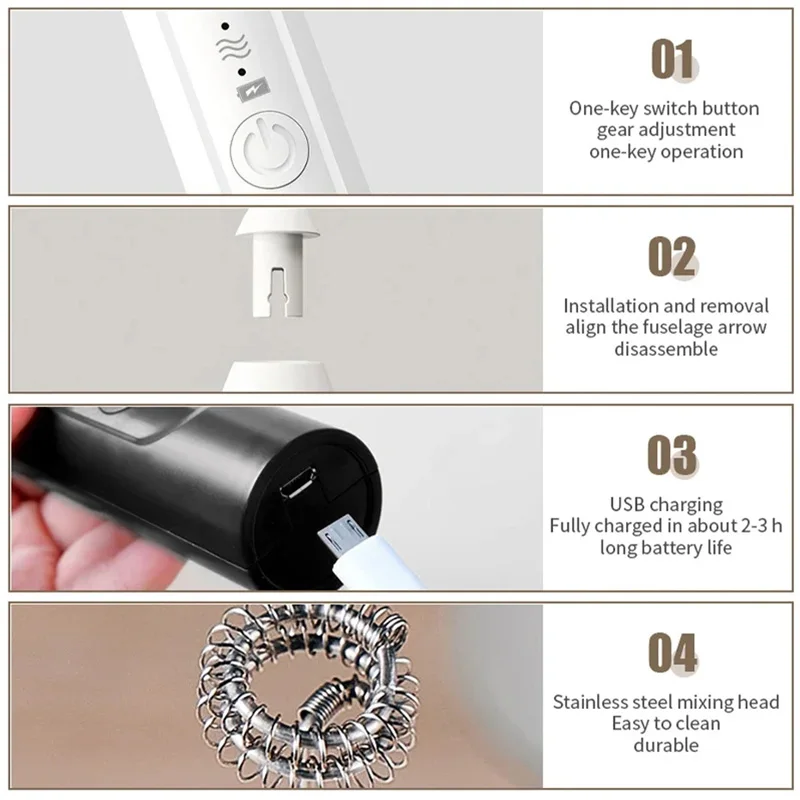 01

One-key switch button
gear adjustment
one-key operation

02

Installation and removal
align the fuselage arrow
disassemble

03

USB charging
Fully charged in about 2-3 h
long battery life

04

Stainless steel mixing head
Easy to clean
durable