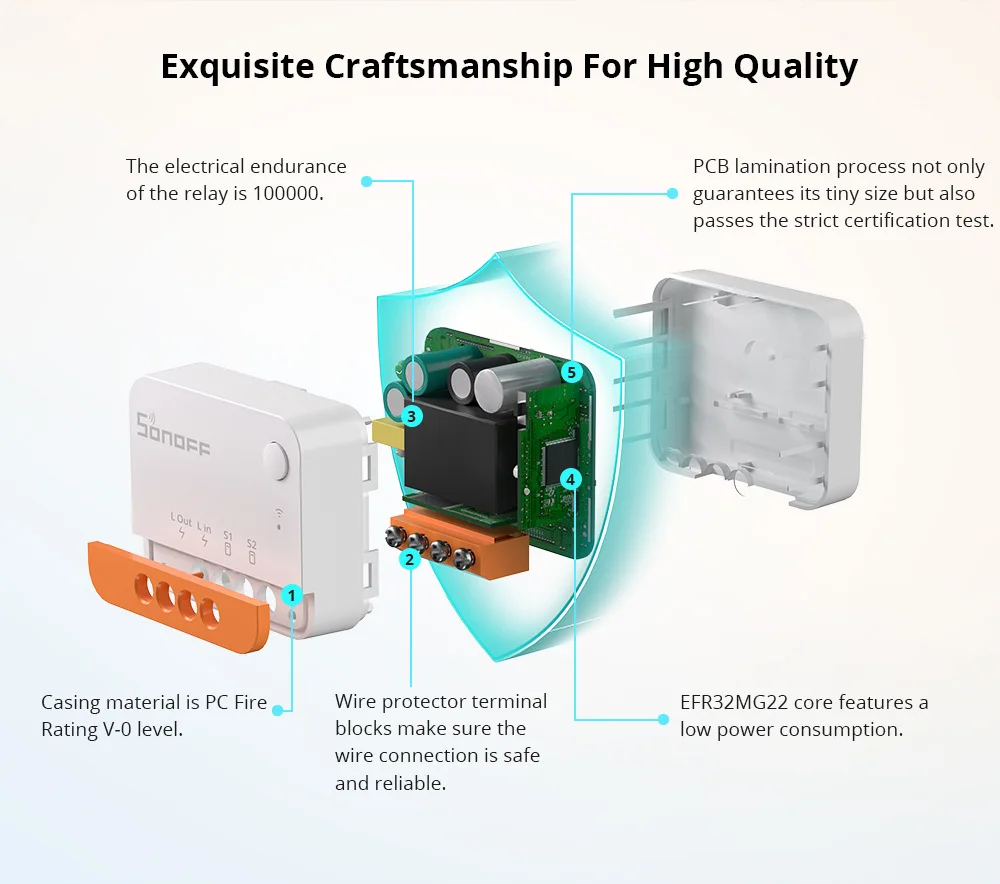 Exquisite Craftsmanship For High Quality

The electrical endurance of the relay is 100000.

PCB lamination process not only guarantees its tiny size but also passes the strict certification test.

SONOFF

L Out L in S1 S2

1

2

3

4

5

Casing material is PC Fire Rating V-0 level.

Wire protector terminal blocks make sure the wire connection is safe and reliable.

EFR32MG22 core features a low power consumption.