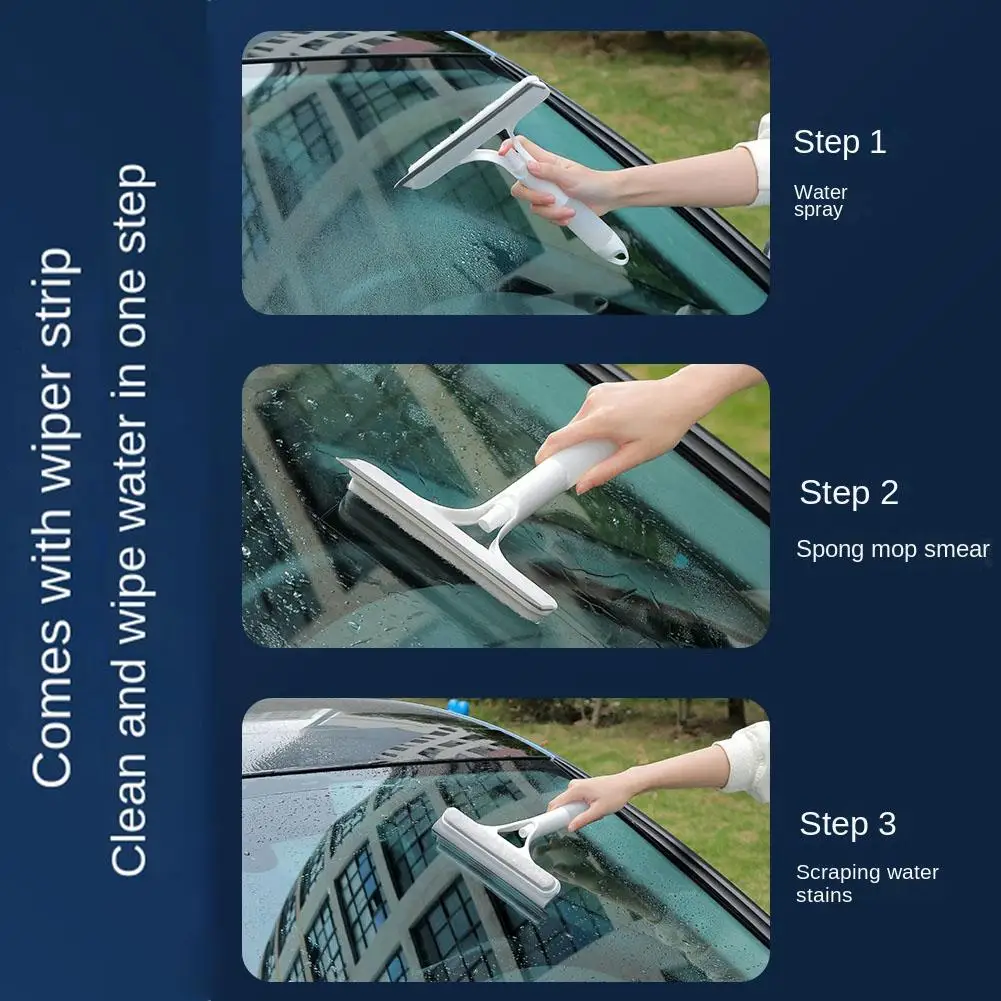 Comes with wiper strip
Clean and wipe water in one step

Step 1
Water spray

Step 2
Spong mop smear

Step 3
Scraping water stains