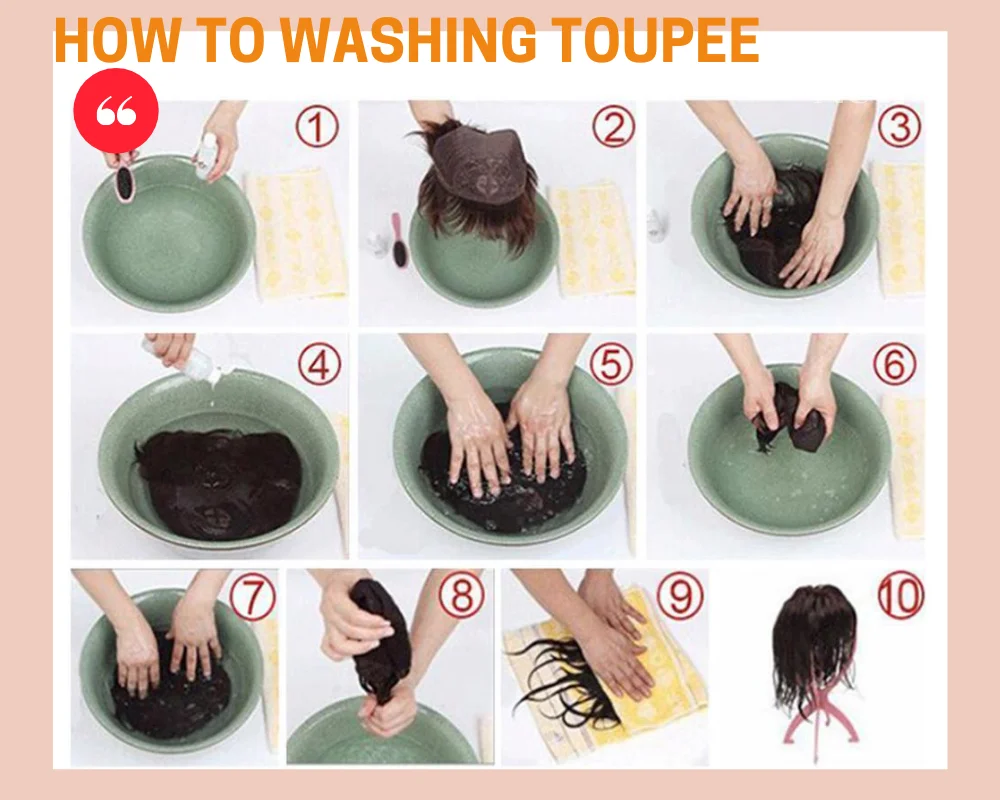 HOW TO WASHING TOUPEE

“

①
②
③
④
⑤
⑥
⑦
⑧
⑨
⑩