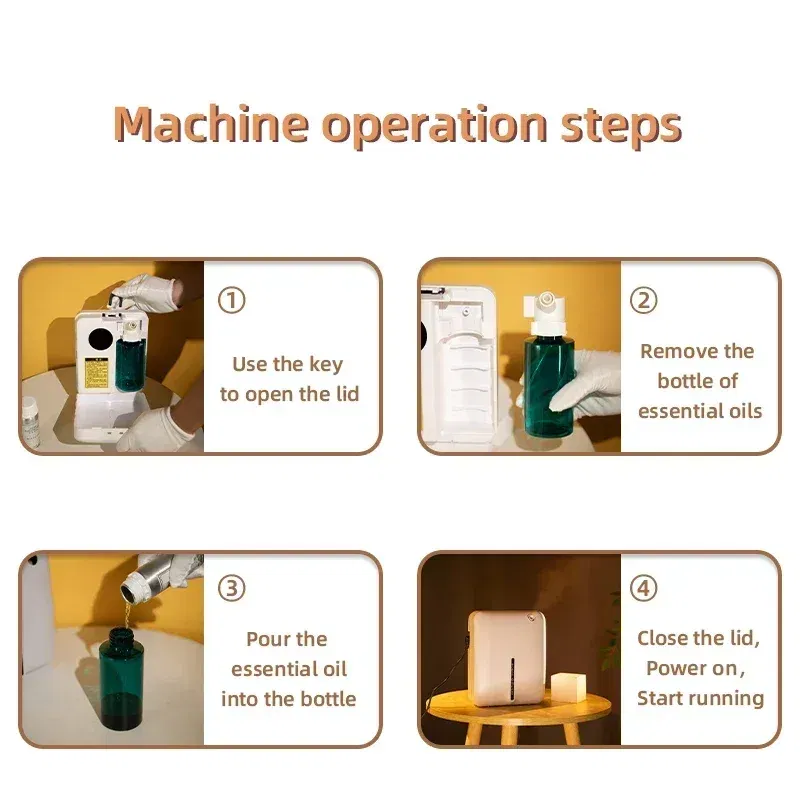 Machine operation steps

①

Use the key to open the lid

②

Remove the bottle of essential oils

③

Pour the essential oil into the bottle

④

Close the lid, Power on, Start running