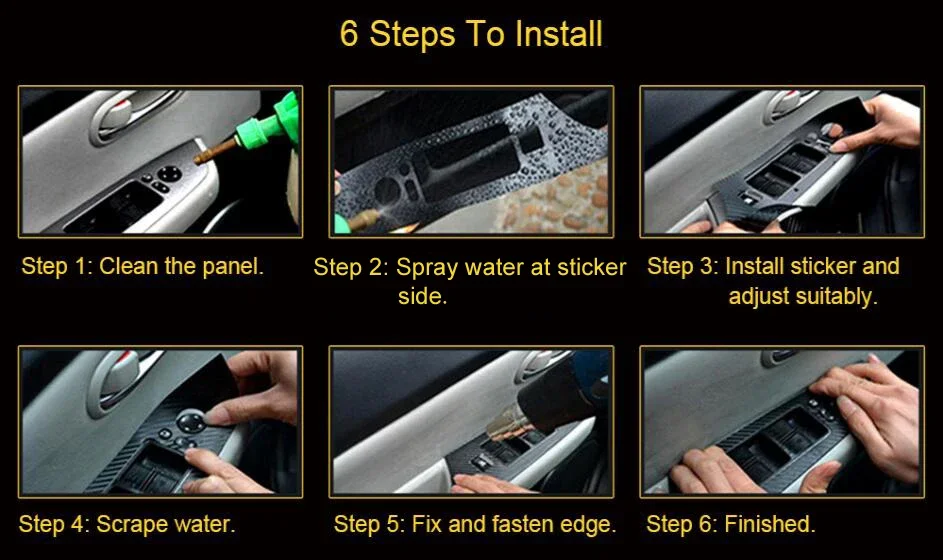 6 Steps To Install

Step 1: Clean the panel.

Step 2: Spray water at sticker side.

Step 3: Install sticker and adjust suitably.

Step 4: Scrape water.

Step 5: Fix and fasten edge.

Step 6: Finished.