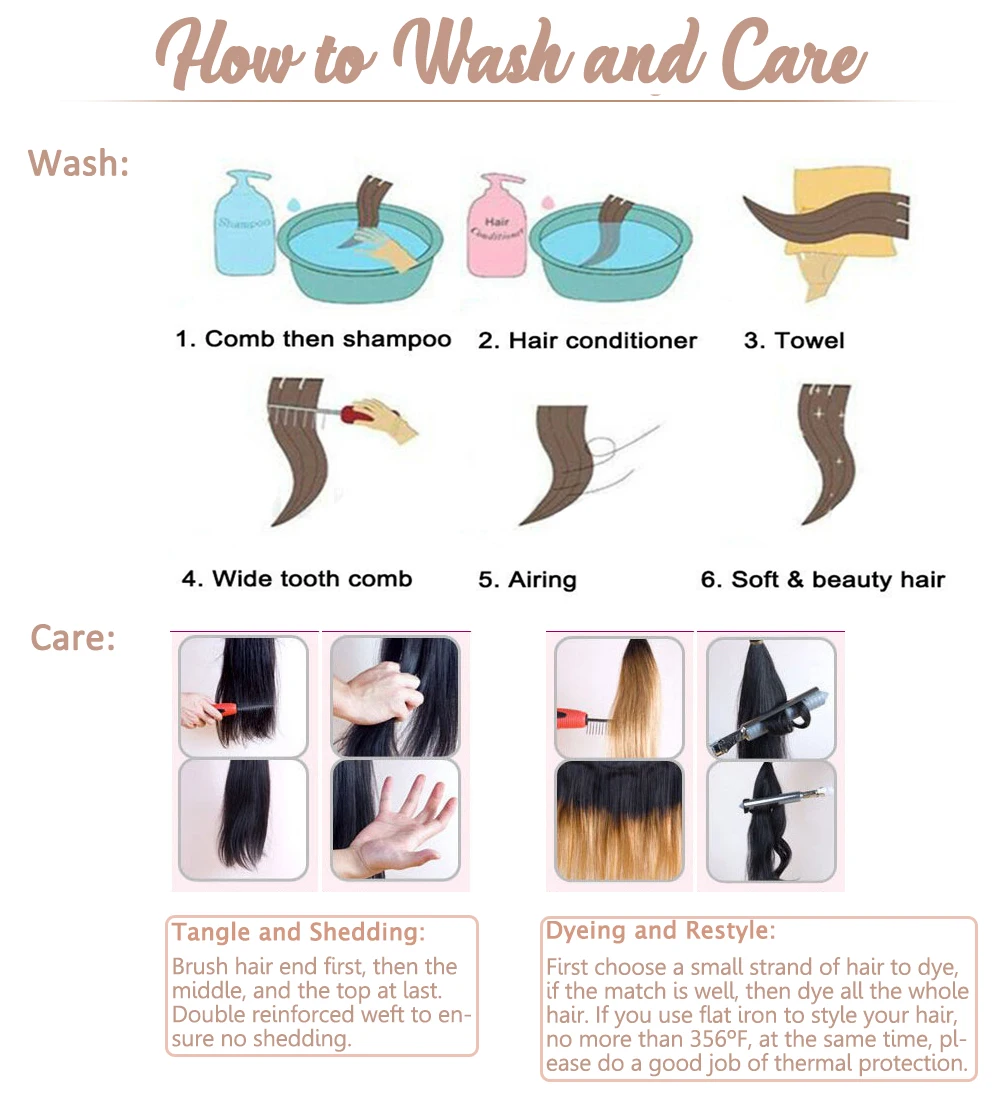 How to Wash and Care

Wash:

Shampoo

Hair Conditioner

1. Comb then shampoo 2. Hair conditioner 3. Towel

4. Wide tooth comb 5. Airing 6. Soft & beauty hair

Care:

Tangle and Shedding:
Brush hair end first, then the middle, and the top at last. Double reinforced weft to ensure no shedding.

Dyeing and Restyle:
First choose a small strand of hair to dye, if the match is well, then dye all the whole hair. If you use flat iron to style your hair, no more than 356ºF, at the same time, please do a good job of thermal protection.