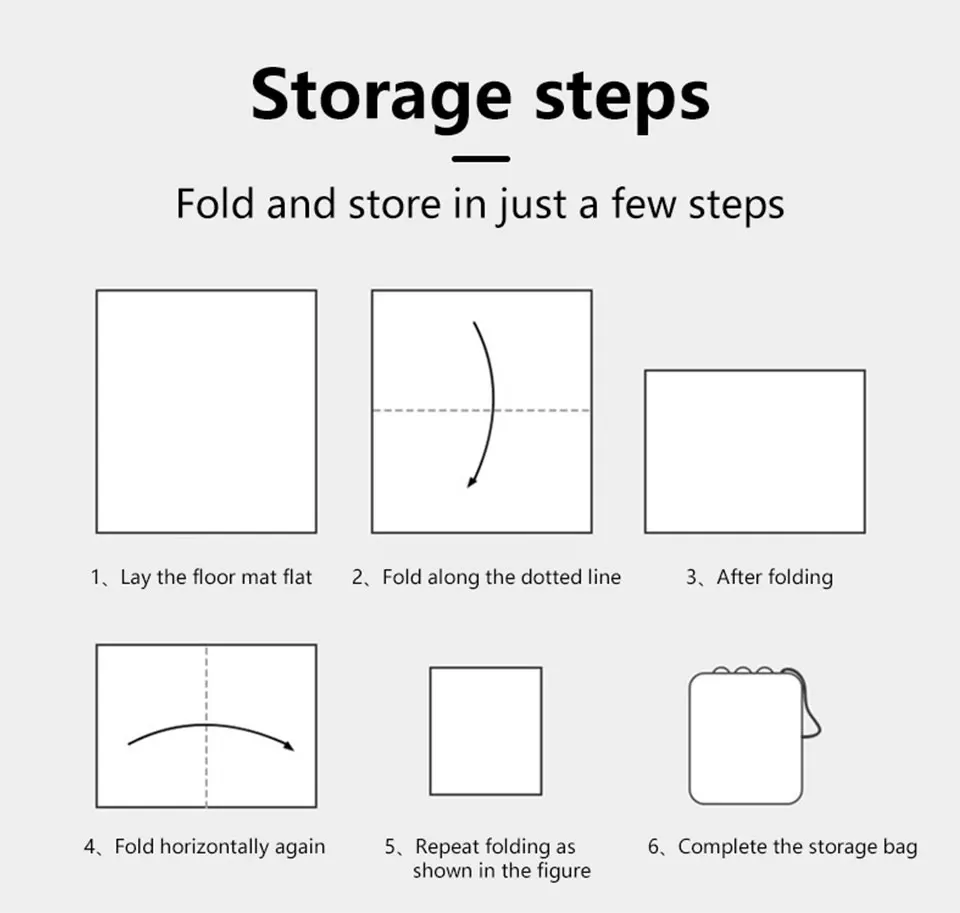 Storage steps

Fold and store in just a few steps

1、Lay the floor mat flat

2、Fold along the dotted line

3、After folding

4、Fold horizontally again

5、Repeat folding as shown in the figure

6、Complete the storage bag