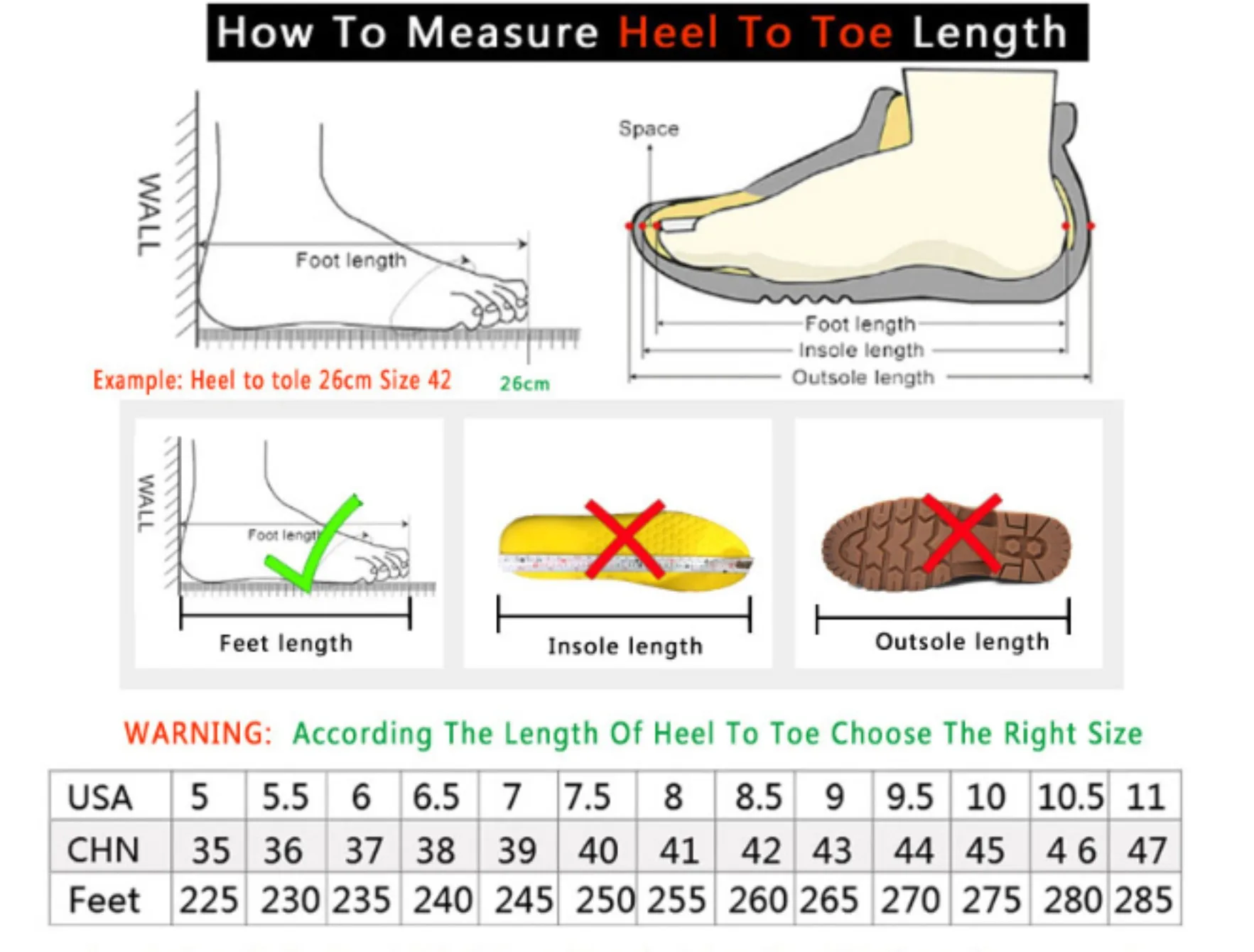 How To Measure Heel To Toe Length

WALL

Foot length

Example: Heel to tole 26cm Size 42

26cm

Space

Foot length

Insole length

Outsole length

WALL

Foot length

Feet length

Insole length

Outsole length

WARNING: According The Length Of Heel To Toe Choose The Right Size

| USA | 5 | 5.5 | 6 | 6.5 | 7 | 7.5 | 8 | 8.5 | 9 | 9.5 | 10 | 10.5 | 11 |
|---|---|---|---|---|---|---|---|---|---|---|---|---|---|
| CHN | 35 | 36 | 37 | 38 | 39 | 40 | 41 | 42 | 43 | 44 | 45 | 4 6 | 47 |
| Feet | 225 | 230 | 235 | 240 | 245 | 250 | 255 | 260 | 265 | 270 | 275 | 280 | 285 |