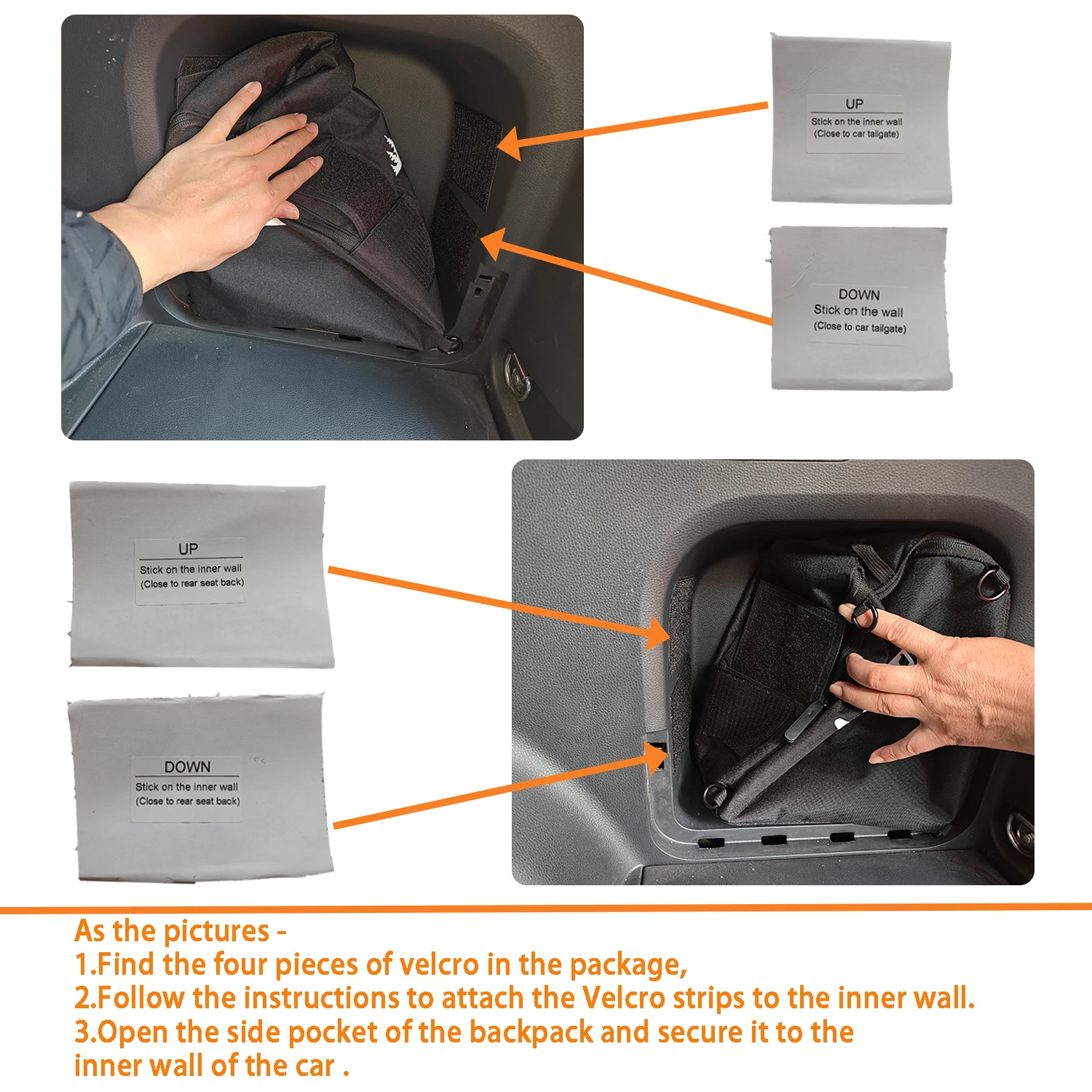 UP
Stick on the inner wall
(Close to car tailgate)

DOWN
Stick on the wall
(Close to car tailgate)

UP
Stick on the inner wall
(Close to rear seat back)

DOWN
Stick on the inner wall
(Close to rear seat back)

As the pictures -
1.Find the four pieces of velcro in the package,
2.Follow the instructions to attach the Velcro strips to the inner wall.
3.Open the side pocket of the backpack and secure it to the inner wall of the car .