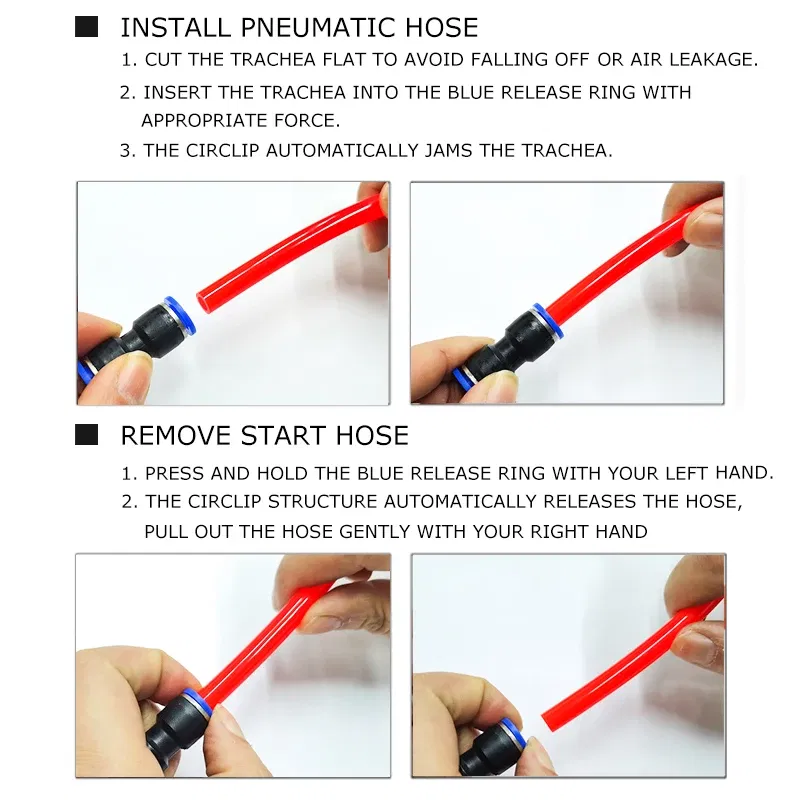 ■ INSTALL PNEUMATIC HOSE

1. CUT THE TRACHEA FLAT TO AVOID FALLING OFF OR AIR LEAKAGE.

2. INSERT THE TRACHEA INTO THE BLUE RELEASE RING WITH APPROPRIATE FORCE.

3. THE CIRCLIP AUTOMATICALLY JAMS THE TRACHEA.

■ REMOVE START HOSE

1. PRESS AND HOLD THE BLUE RELEASE RING WITH YOUR LEFT HAND.

2. THE CIRCLIP STRUCTURE AUTOMATICALLY RELEASES THE HOSE, PULL OUT THE HOSE GENTLY WITH YOUR RIGHT HAND