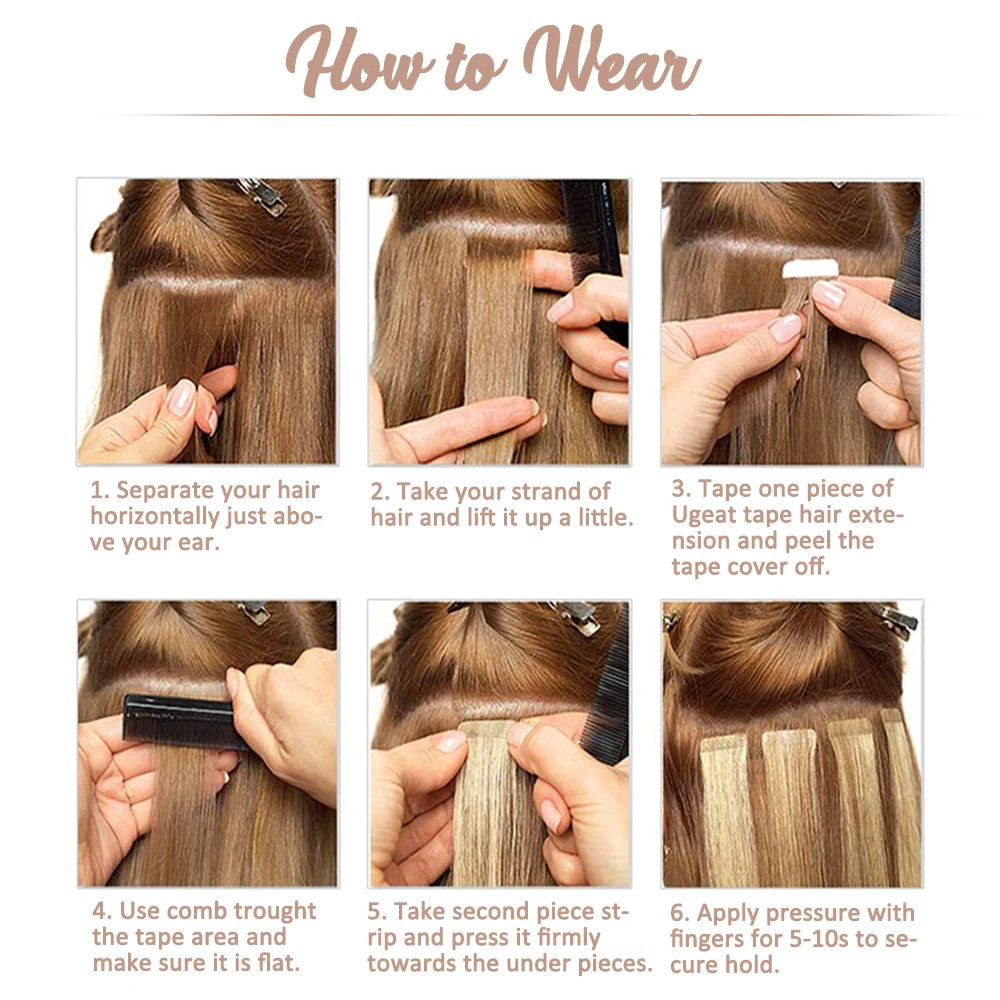 How to Wear

1. Separate your hair horizontally just above your ear.

2. Take your strand of hair and lift it up a little.

3. Tape one piece of Ugeat tape hair extension and peel the tape cover off.

4. Use comb trought the tape area and make sure it is flat.

5. Take second piece strip and press it firmly towards the under pieces.

6. Apply pressure with fingers for 5-10s to secure hold.