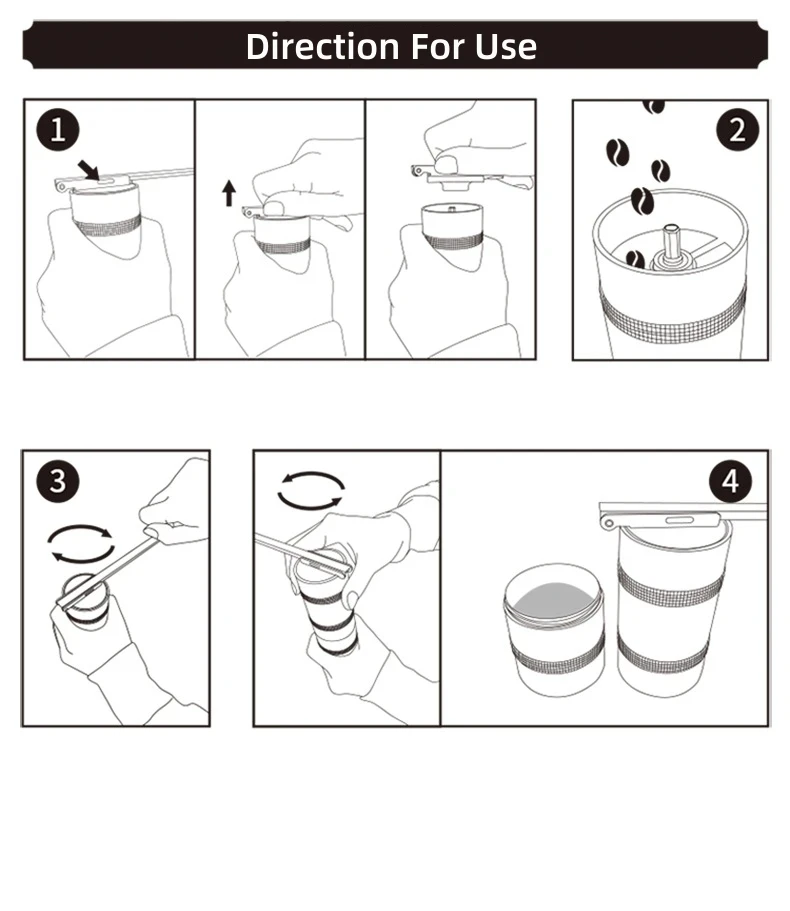 Direction For Use

1

2

3

4