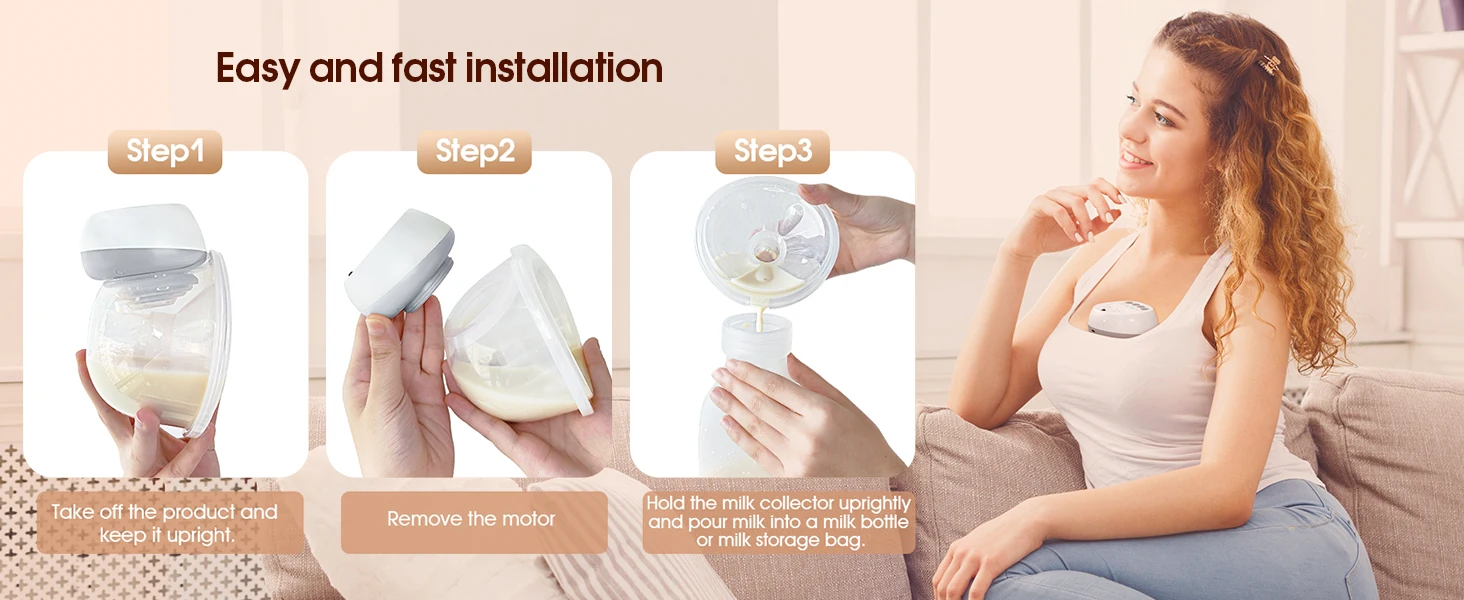 Easy and fast installation

Step1

Take off the product and keep it upright.

Step2

Remove the motor

Step3

Hold the milk collector uprightly and pour milk into a milk bottle or milk storage bag.