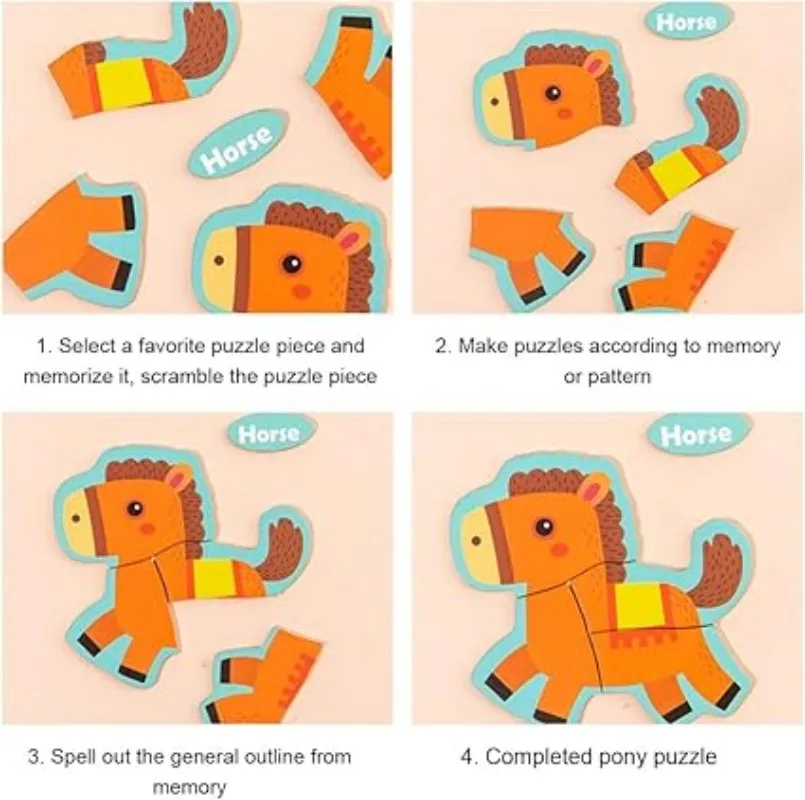 Horse

1. Select a favorite puzzle piece and memorize it, scramble the puzzle piece

Horse

2. Make puzzles according to memory or pattern

Horse

3. Spell out the general outline from memory

Horse

4. Completed pony puzzle