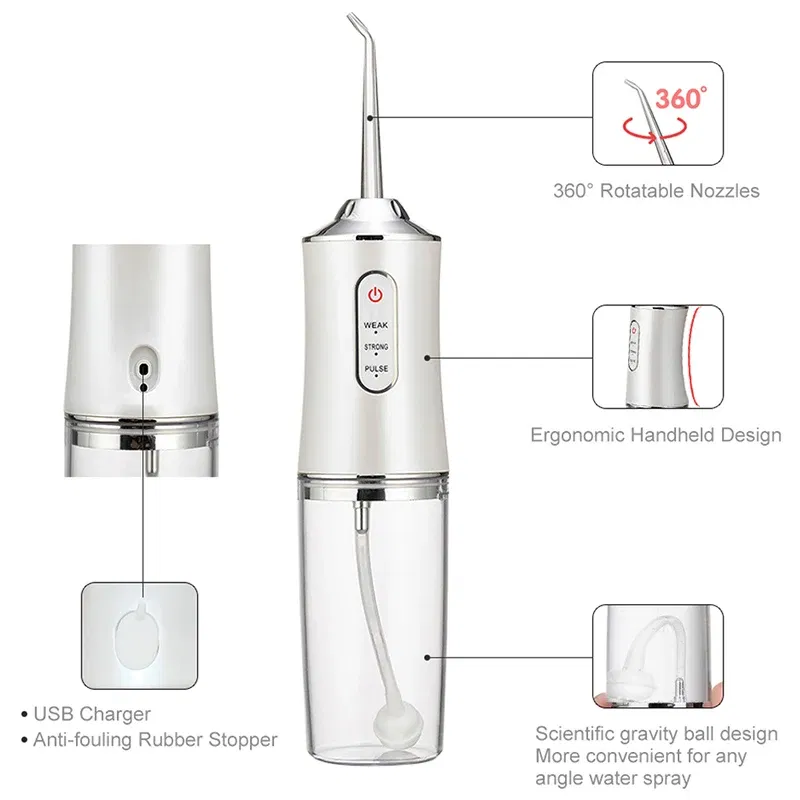 360°

360° Rotatable Nozzles

WEAK
STRONG
PULSE

Ergonomic Handheld Design

• USB Charger
• Anti-fouling Rubber Stopper

Scientific gravity ball design More convenient for any angle water spray