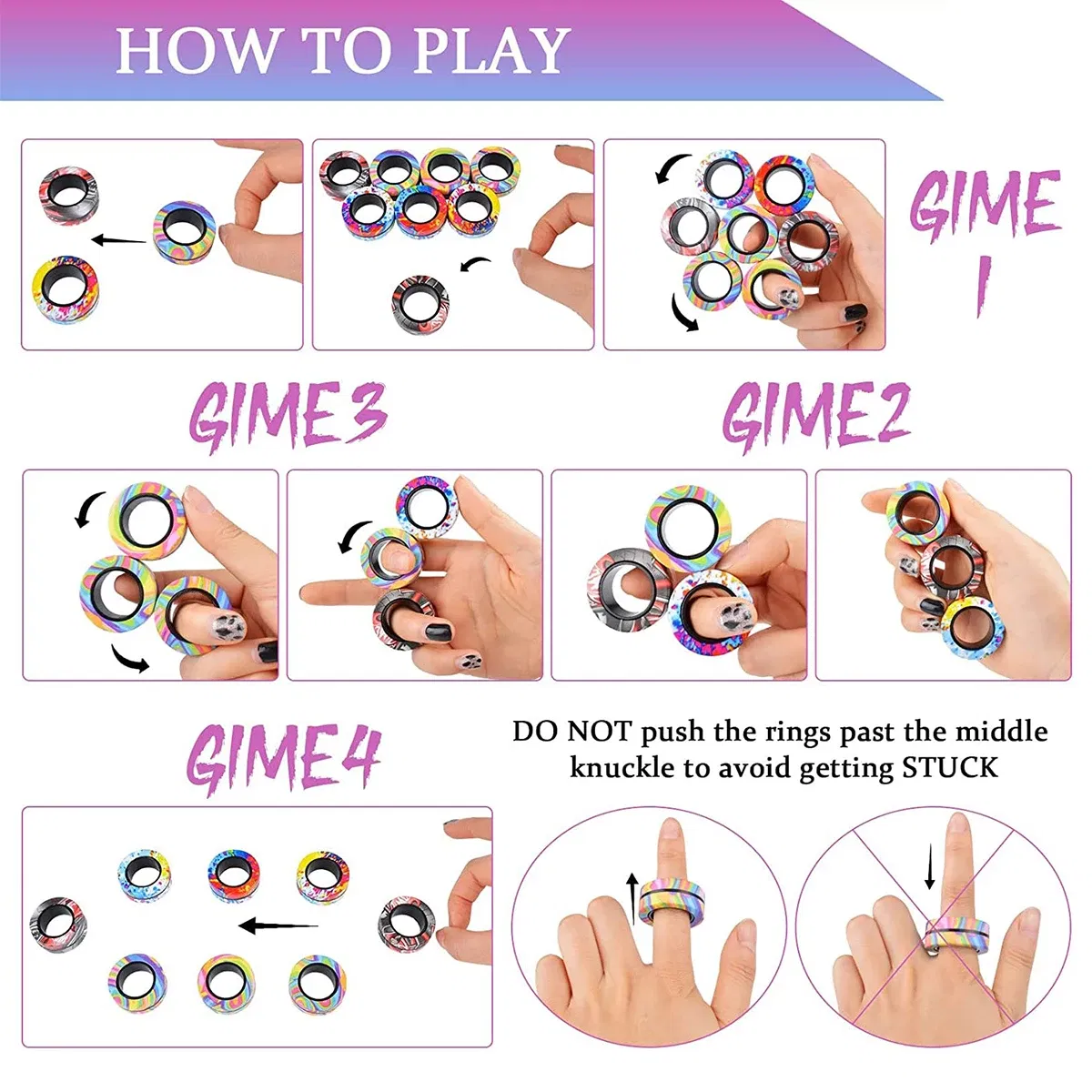 HOW TO PLAY

GIME 1

GIME3

GIME2

GIME4

DO NOT push the rings past the middle knuckle to avoid getting STUCK