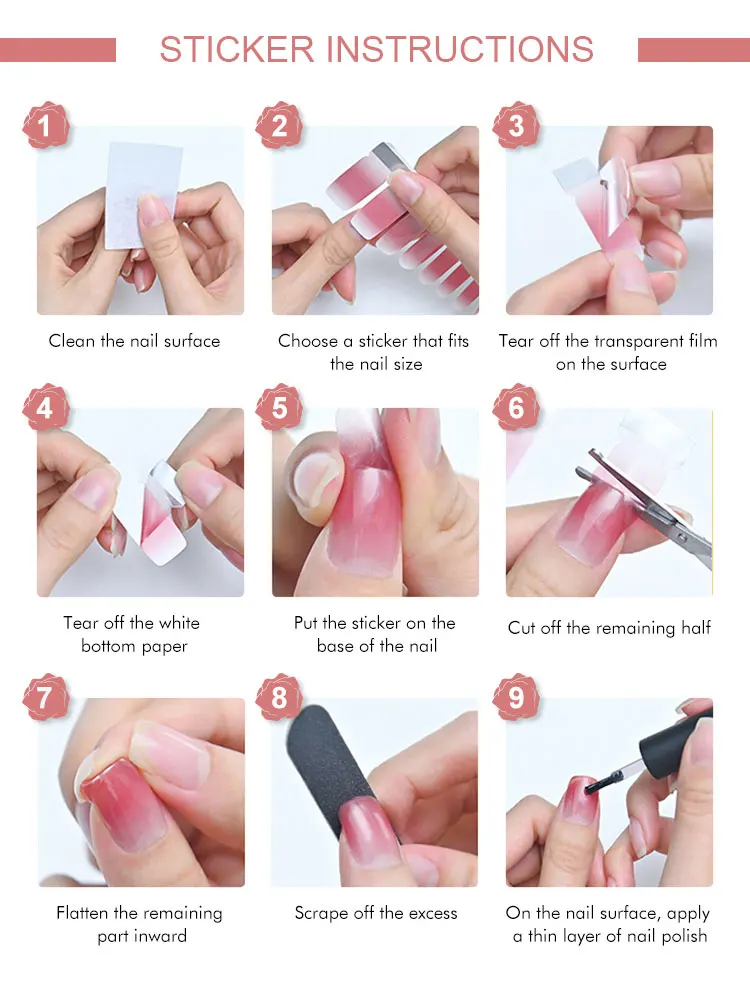 STICKER INSTRUCTIONS

1
Clean the nail surface

2
Choose a sticker that fits the nail size

3
Tear off the transparent film on the surface

4
Tear off the white bottom paper

5
Put the sticker on the base of the nail

6
Cut off the remaining half

7
Flatten the remaining part inward

8
Scrape off the excess

9
On the nail surface, apply a thin layer of nail polish