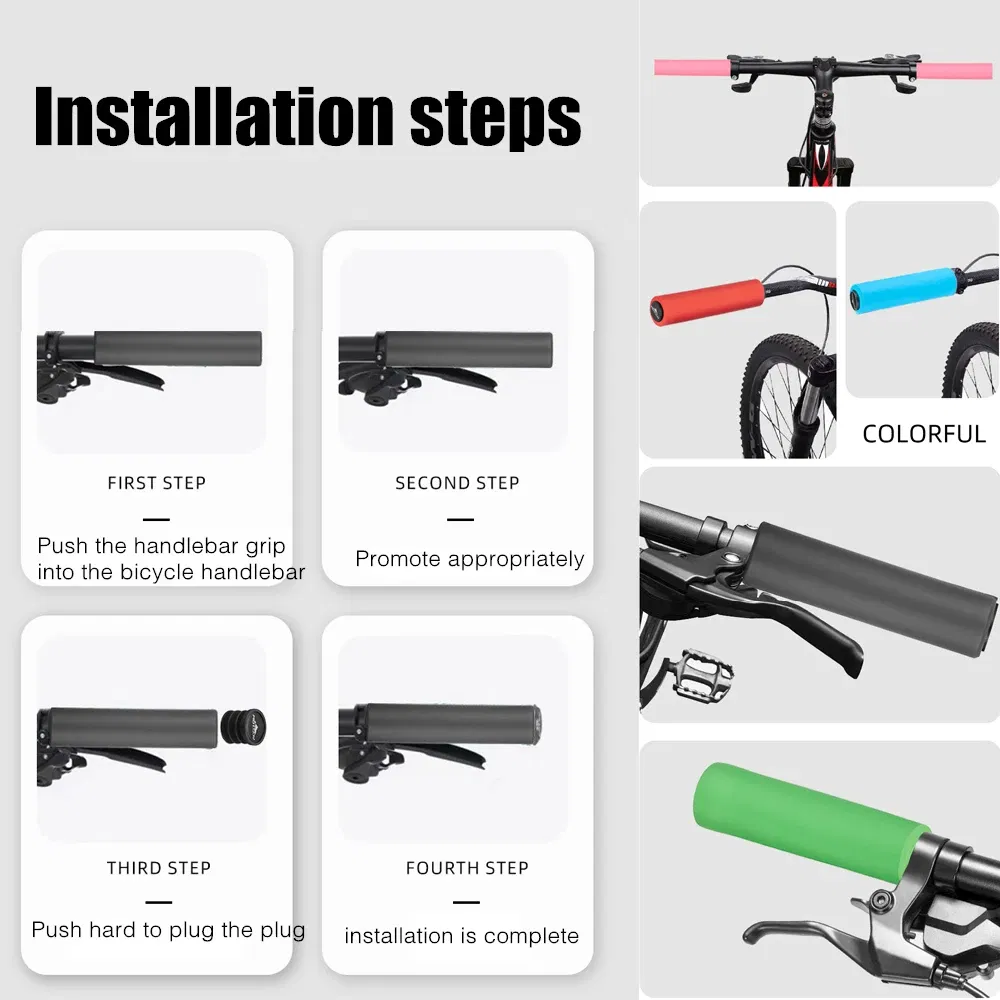 Installation steps

FIRST STEP

—

Push the handlebar grip into the bicycle handlebar

SECOND STEP

—

Promote appropriately

THIRD STEP

—

Push hard to plug the plug

FOURTH STEP

—

installation is complete

COLORFUL