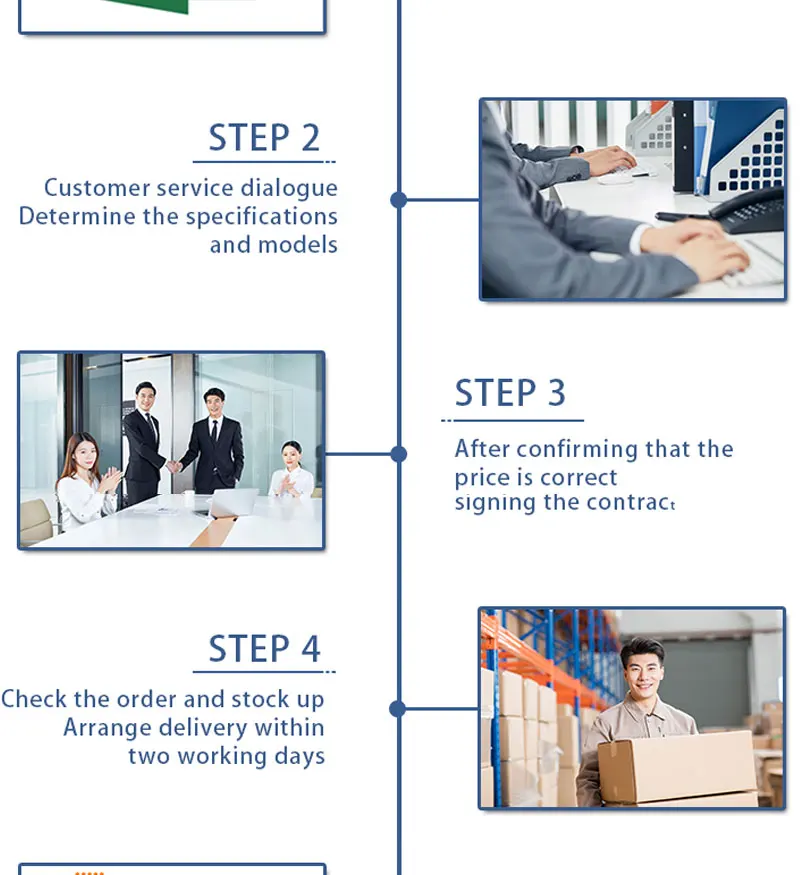 STEP 2

Customer service dialogue
Determine the specifications and models

STEP 3

After confirming that the price is correct
signing the contract

STEP 4

Check the order and stock up
Arrange delivery within two working days