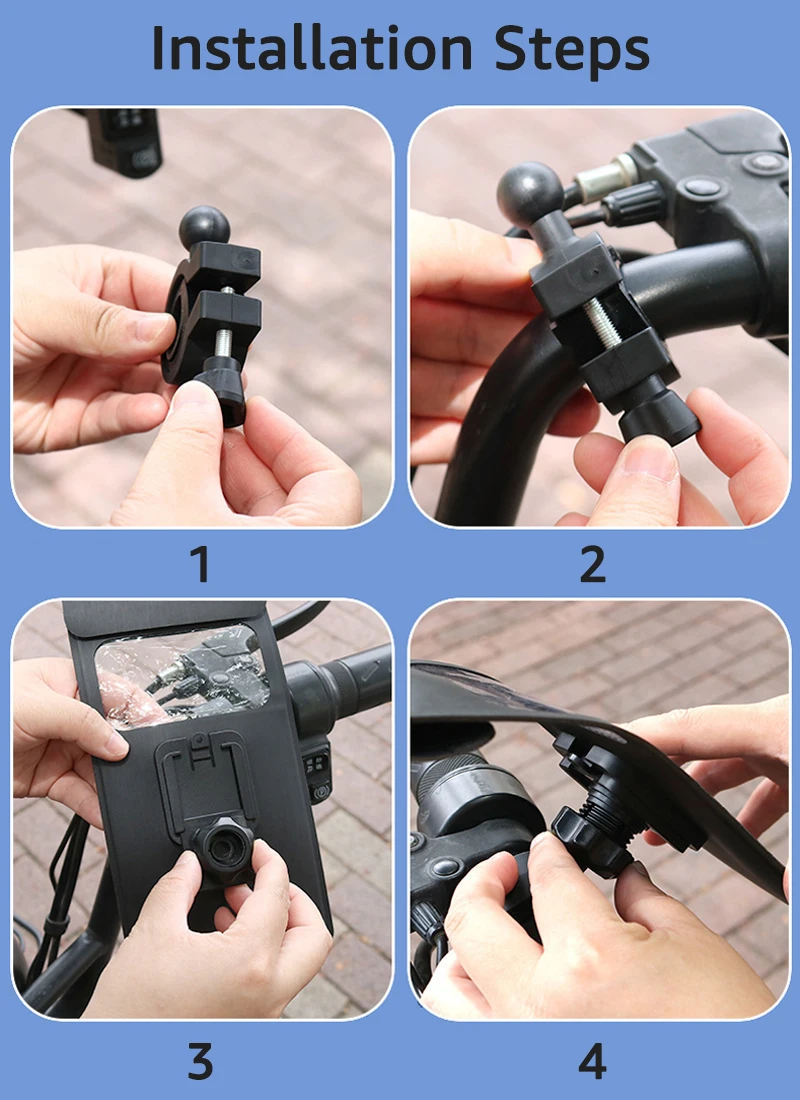 Installation Steps

1

2

3

4