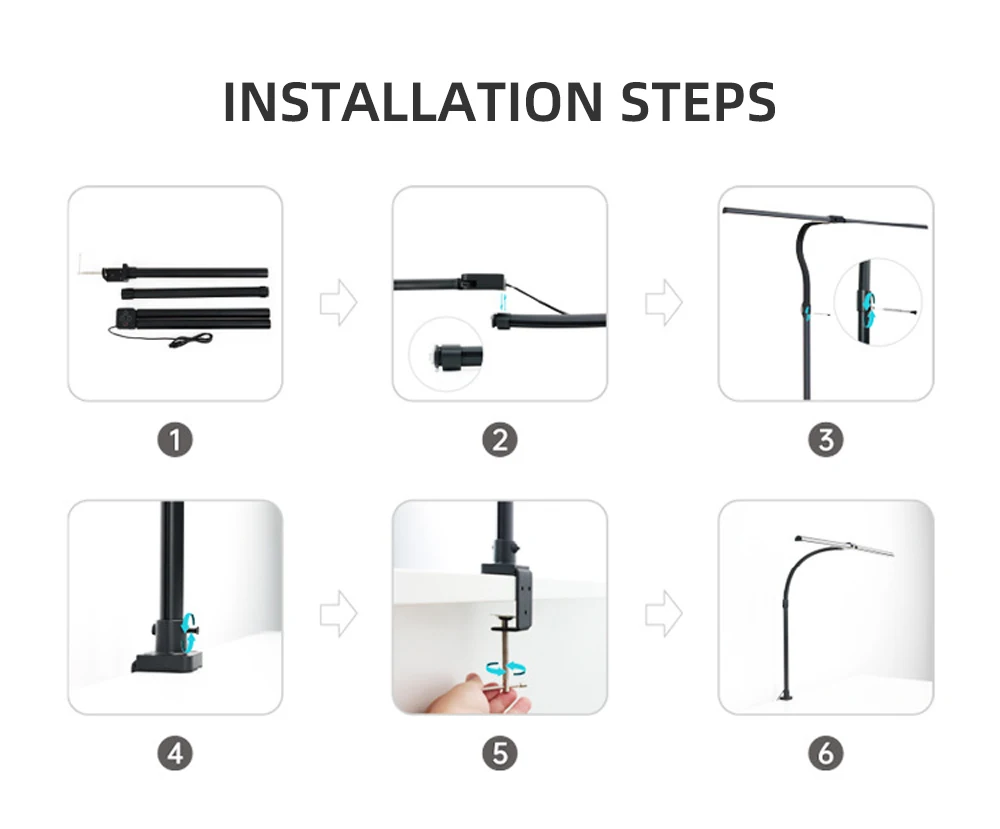 INSTALLATION STEPS

1

2

3

4

5

6