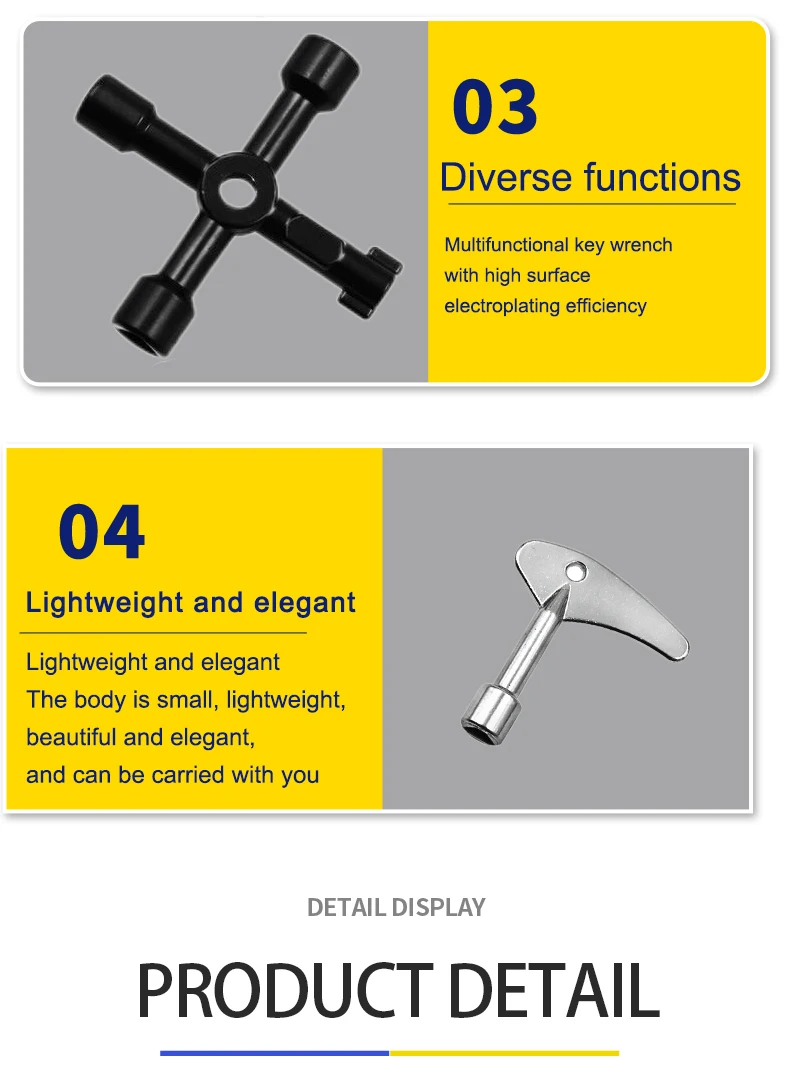 03

Diverse functions

Multifunctional key wrench with high surface electroplating efficiency

04

Lightweight and elegant

Lightweight and elegant
The body is small, lightweight, beautiful and elegant, and can be carried with you

DETAIL DISPLAY

PRODUCT DETAIL