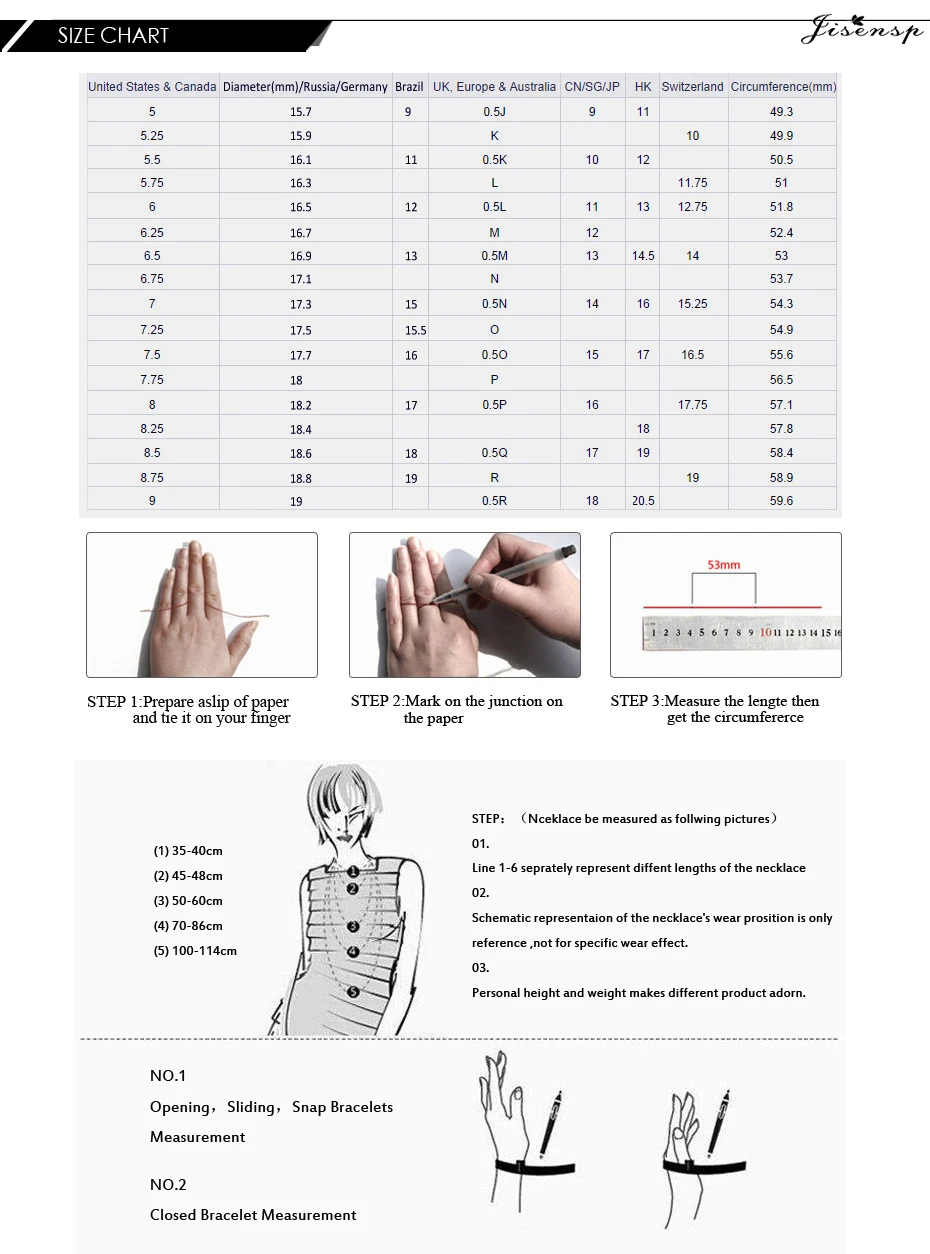 SIZE CHART

Jisensp

| United States & Canada | Diameter(mm)/Russia/Germany | Brazil | UK, Europe & Australia | CN/SG/JP | HK | Switzerland | Circumference(mm) |
|---|---|---|---|---|---|---|---|
| 5 | 15.7 | 9 | 0.5J | 9 | 11 | | 49.3 |
| 5.25 | 15.9 | | K | | | 10 | 49.9 |
| 5.5 | 16.1 | 11 | 0.5K | 10 | 12 | | 50.5 |
| 5.75 | 16.3 | | L | | | 11.75 | 51 |
| 6 | 16.5 | 12 | 0.5L | 11 | 13 | 12.75 | 51.8 |
| 6.25 | 16.7 | | M | 12 | | | 52.4 |
| 6.5 | 16.9 | 13 | 0.5M | 13 | 14.5 | 14 | 53 |
| 6.75 | 17.1 | | N | | | | 53.7 |
| 7 | 17.3 | 15 | 0.5N | 14 | 16 | 15.25 | 54.3 |
| 7.25 | 17.5 | 15.5 | O | | | | 54.9 |
| 7.5 | 17.7 | 16 | 0.5O | 15 | 17 | 16.5 | 55.6 |
| 7.75 | 18 | | P | | | | 56.5 |
| 8 | 18.2 | 17 | 0.5P | 16 | | 17.75 | 57.1 |
| 8.25 | 18.4 | | | | 18 | | 57.8 |
| 8.5 | 18.6 | 18 | 0.5Q | 17 | 19 | | 58.4 |
| 8.75 | 18.8 | 19 | R | | | 19 | 58.9 |
| 9 | 19 | | 0.5R | 18 | 20.5 | | 59.6 |

53mm

1 2 3 4 5 6 7 8 9 10 11 12 13 14 15 16

STEP 1:Prepare aslip of paper and tie it on your finger

STEP 2:Mark on the junction on the paper

STEP 3:Measure the lengte then get the circumfererce

(1) 35-40cm
(2) 45-48cm
(3) 50-60cm
(4) 70-86cm
(5) 100-114cm

1 2 3 4 5

STEP: （Nceklace be measured as follwing pictures）
01.
Line 1-6 seprately represent diffent lengths of the necklace
02.
Schematic representaion of the necklace's wear prosition is only reference ,not for specific wear effect.
03.
Personal height and weight makes different product adorn.

NO.1
Opening，Sliding，Snap Bracelets Measurement

NO.2
Closed Bracelet Measurement