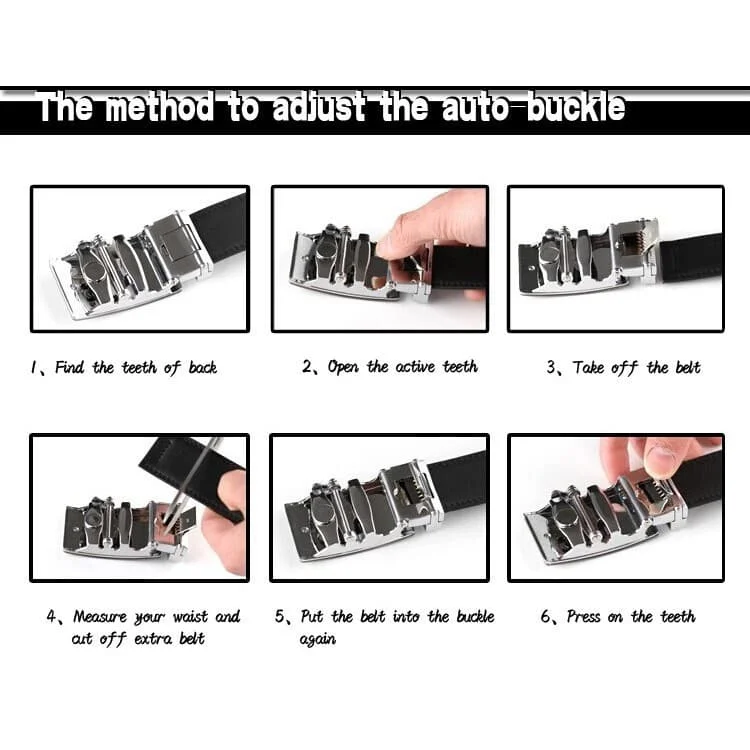 The method to adjust the auto-buckle

1、Find the teeth of back

2、Open the active teeth

3、Take off the belt

4、Measure your waist and cut off extra belt

5、Put the belt into the buckle again

6、Press on the teeth