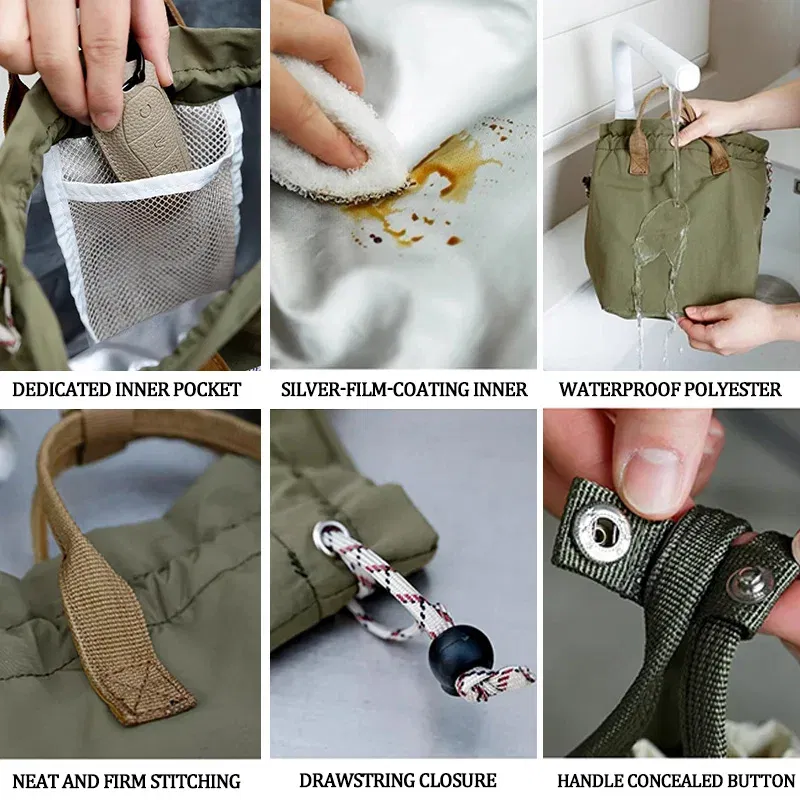 DEDICATED INNER POCKET

SILVER-FILM-COATING INNER

WATERPROOF POLYESTER

NEAT AND FIRM STITCHING

DRAWSTRING CLOSURE

HANDLE CONCEALED BUTTON