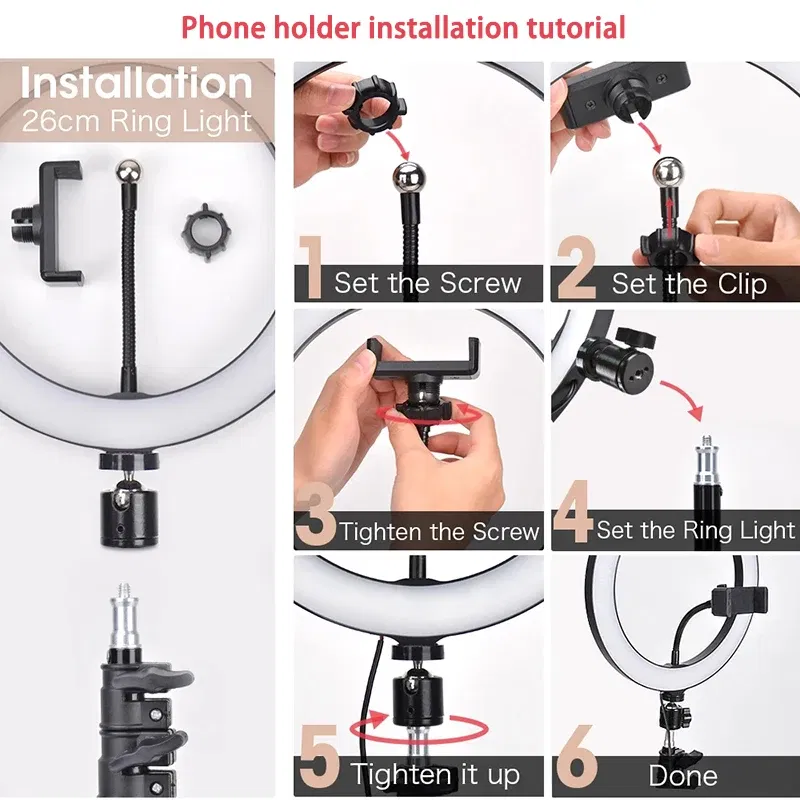 Phone holder installation tutorial

Installation
26cm Ring Light

1 Set the Screw

2 Set the Clip

3 Tighten the Screw

4 Set the Ring Light

5 Tighten it up

6 Done