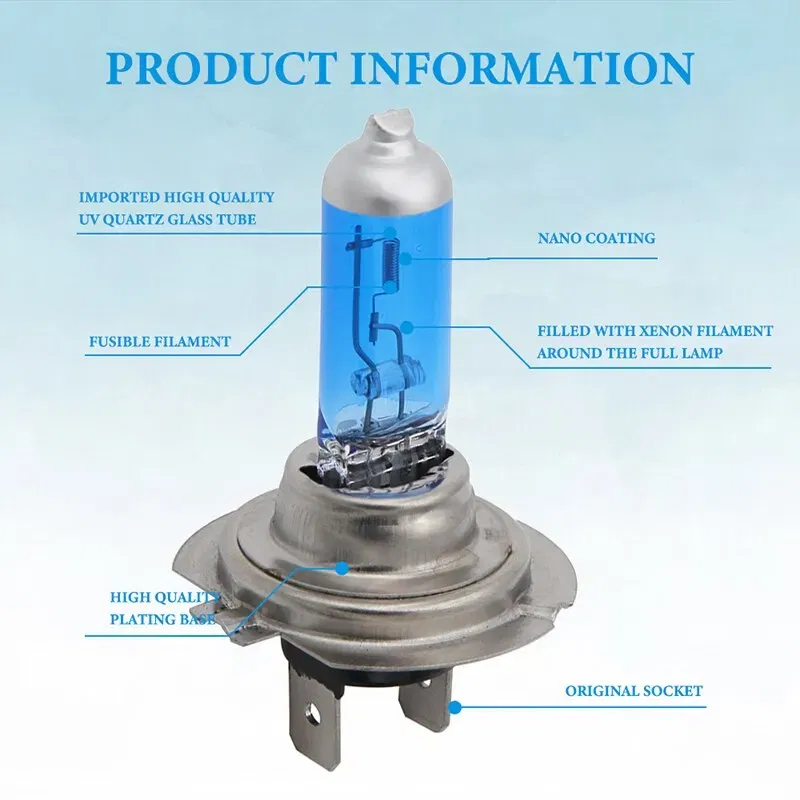 PRODUCT INFORMATION

IMPORTED HIGH QUALITY UV QUARTZ GLASS TUBE

NANO COATING

FUSIBLE FILAMENT

FILLED WITH XENON FILAMENT AROUND THE FULL LAMP

HIGH QUALITY PLATING BASE

ORIGINAL SOCKET