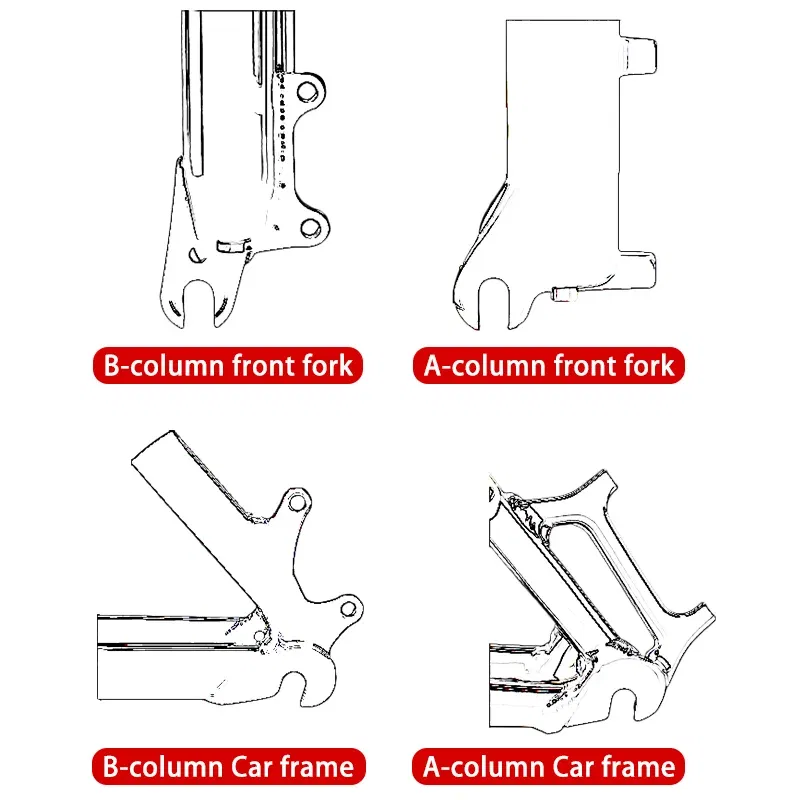 B-column front fork

A-column front fork

B-column Car frame

A-column Car frame