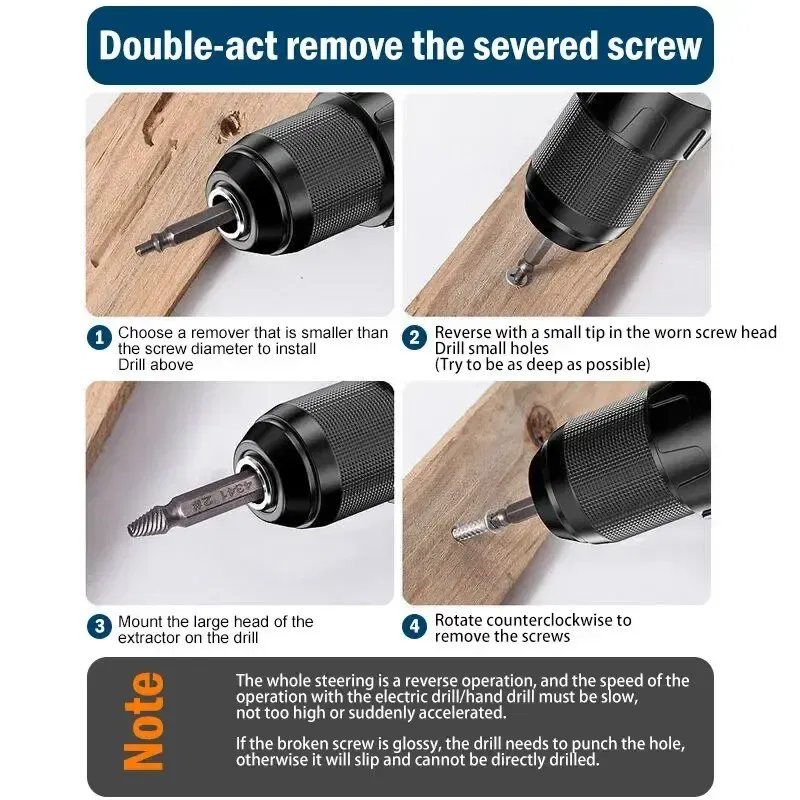 Double-act remove the severed screw

1 Choose a remover that is smaller than the screw diameter to install
Drill above

2 Reverse with a small tip in the worn screw head
Drill small holes
(Try to be as deep as possible)

3 Mount the large head of the extractor on the drill

4 Rotate counterclockwise to remove the screws

Note

The whole steering is a reverse operation, and the speed of the operation with the electric drill/hand drill must be slow, not too high or suddenly accelerated.

If the broken screw is glossy, the drill needs to punch the hole, otherwise it will slip and cannot be directly drilled.