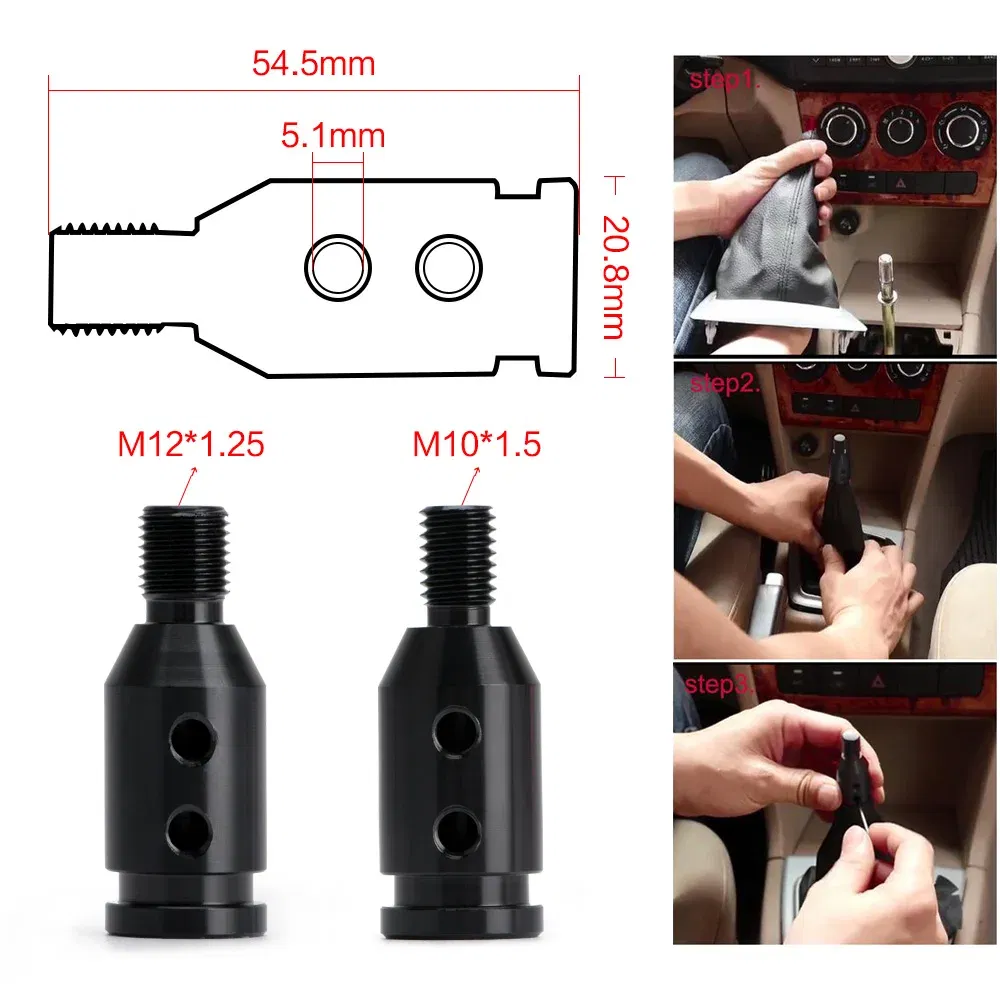 54.5mm

5.1mm

20.8mm

M12*1.25

M10*1.5

step1.

step2.

step3.