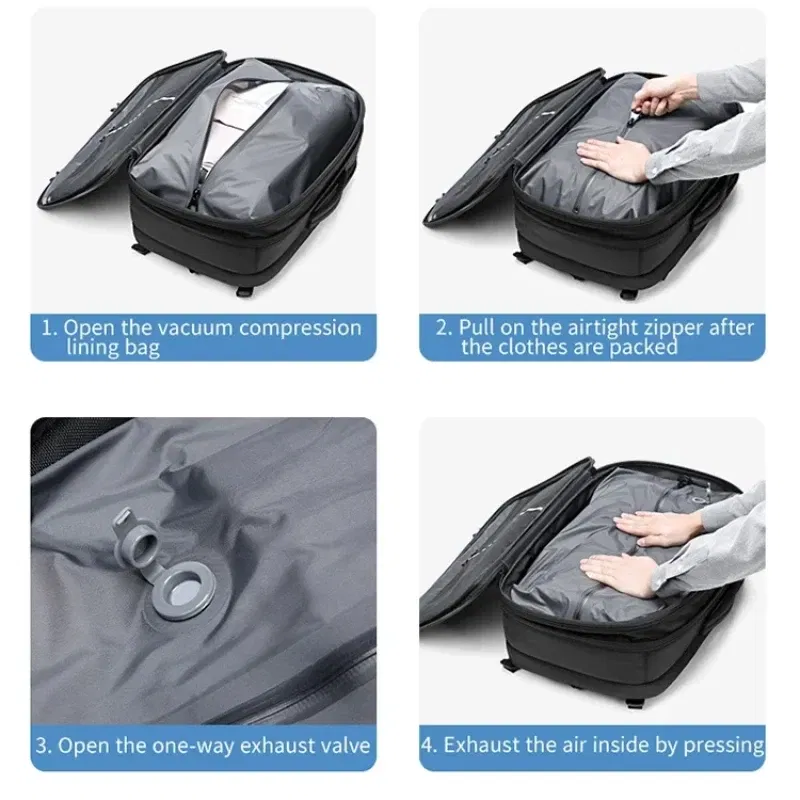 1. Open the vacuum compression lining bag

2. Pull on the airtight zipper after the clothes are packed

3. Open the one-way exhaust valve

4. Exhaust the air inside by pressing